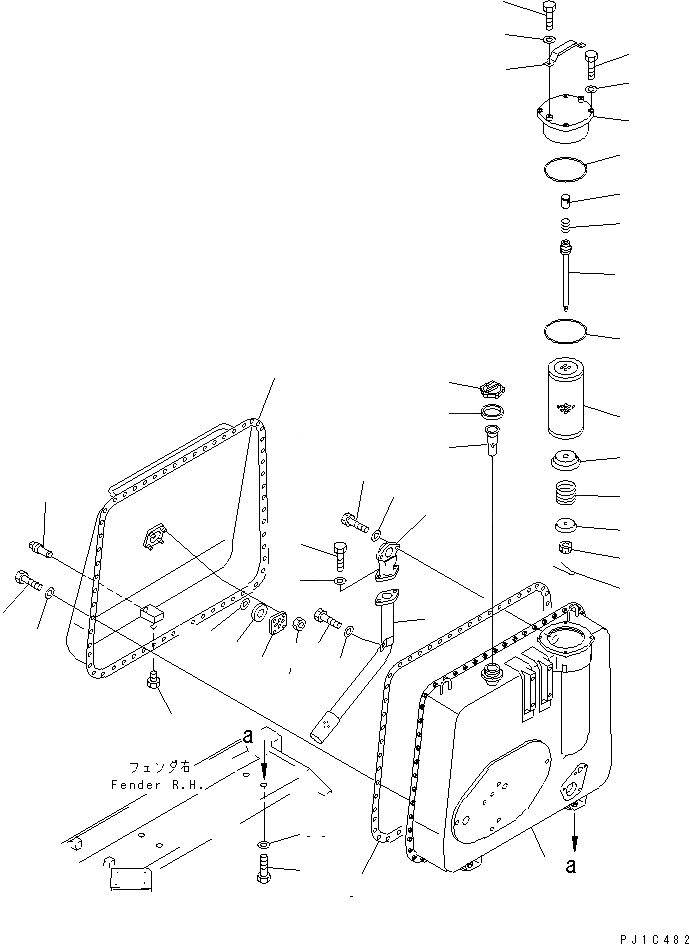 a
フェンダ右
Fender R.H.
a
PJ1C482