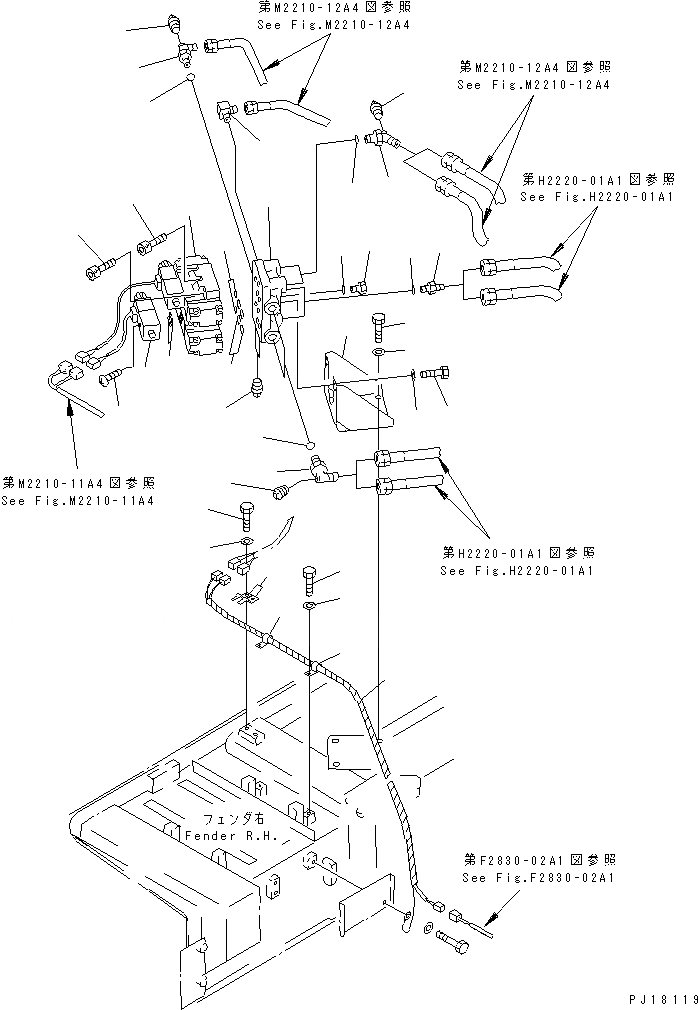 第M2210-12A4図参照
See Fig.M2210-12A4

第M2210-12A4図参照
See Fig.M2210-12A4

第H2220-01A1図参照
See Fig.H2220-01A1

第M2210-11A4図参照
See Fig.M2210-11A4

第H2220-01A1図参照
See Fig.H2220-01A1

フェンダ右
Fender R.H.

第F2830-02A1図参照
See Fig.F2830-02A1

PJ18119