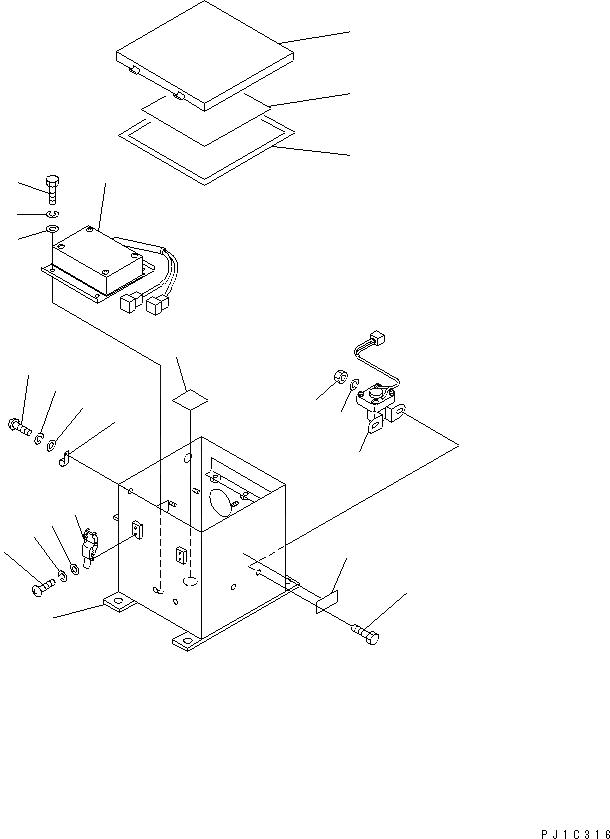 PJ1C316