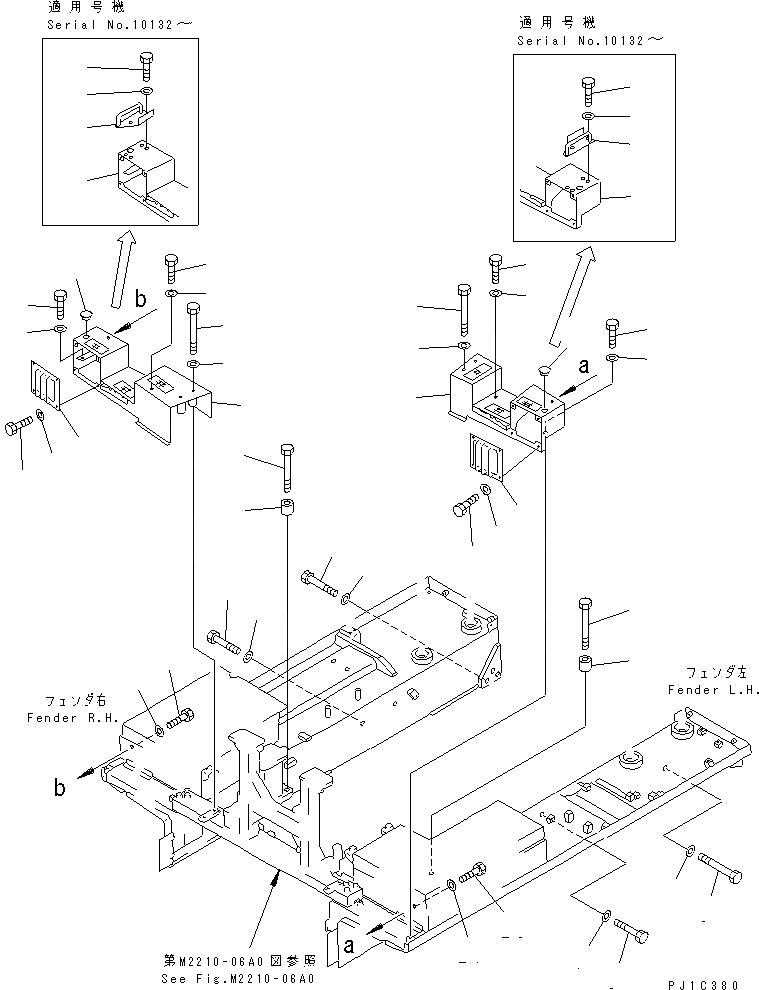 適用号機
Serial No.10132～

適用号機
Serial No.10132～

b

a

フェンダ右
Fender R.H.

フェンダ左
Fender L.H.

b

a

第M2210-06A0図参照
See Fig.M2210-06A0

PJ1C380