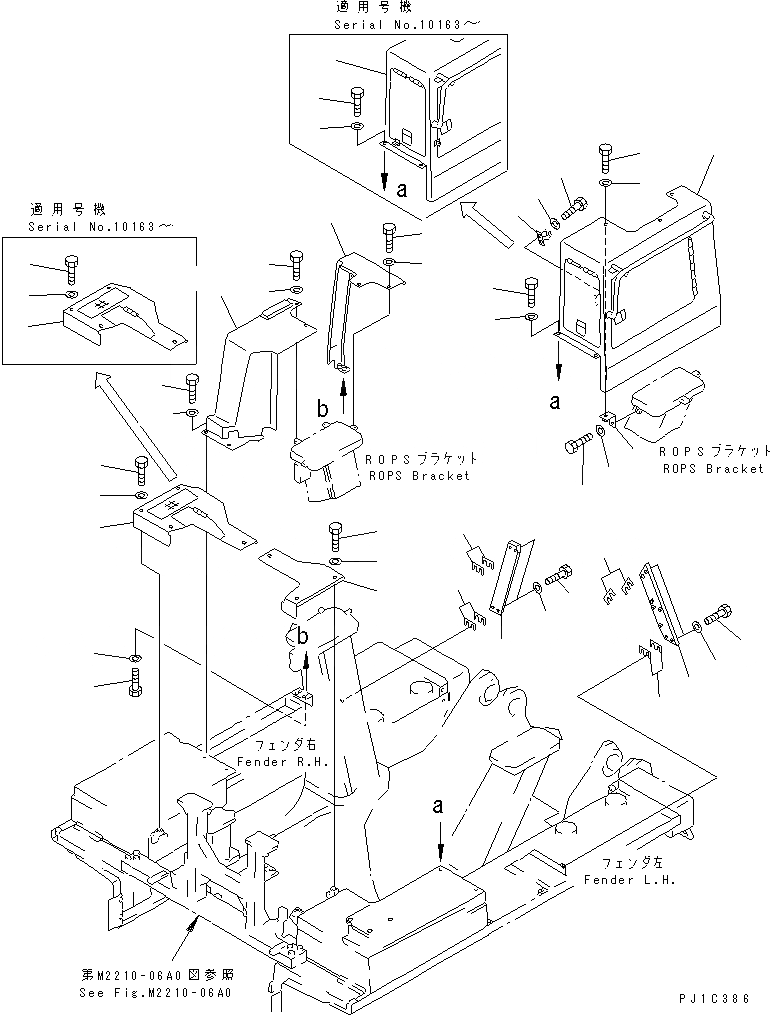 適用号機
Serial No.10163～

a

適用号機
Serial No.10163～

b

ROPSブラケット
ROPS Bracket

a

ROPSブラケット
ROPS Bracket

b

フェンダ右
Fender R.H.

a

フェンダ左
Fender L.H.

第M2210-06A0図参照
See Fig.M2210-06A0

PJ1C386