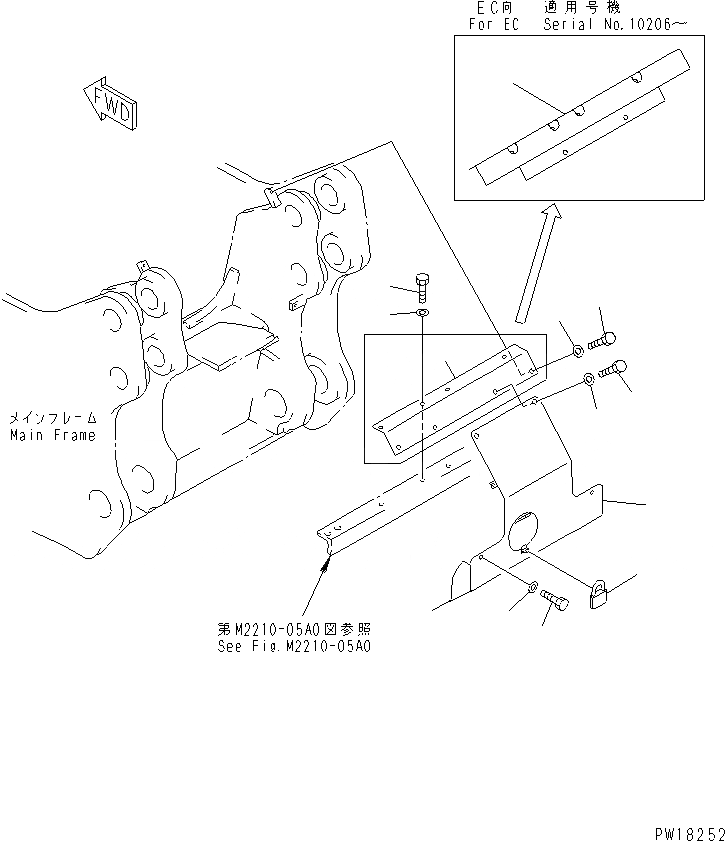 EC向　適用号機
For EC　Serial No.10206～

FWD

メインフレーム
Main Frame

第M2210-05A0図参照
See Fig.M2210-05A0

PW18252