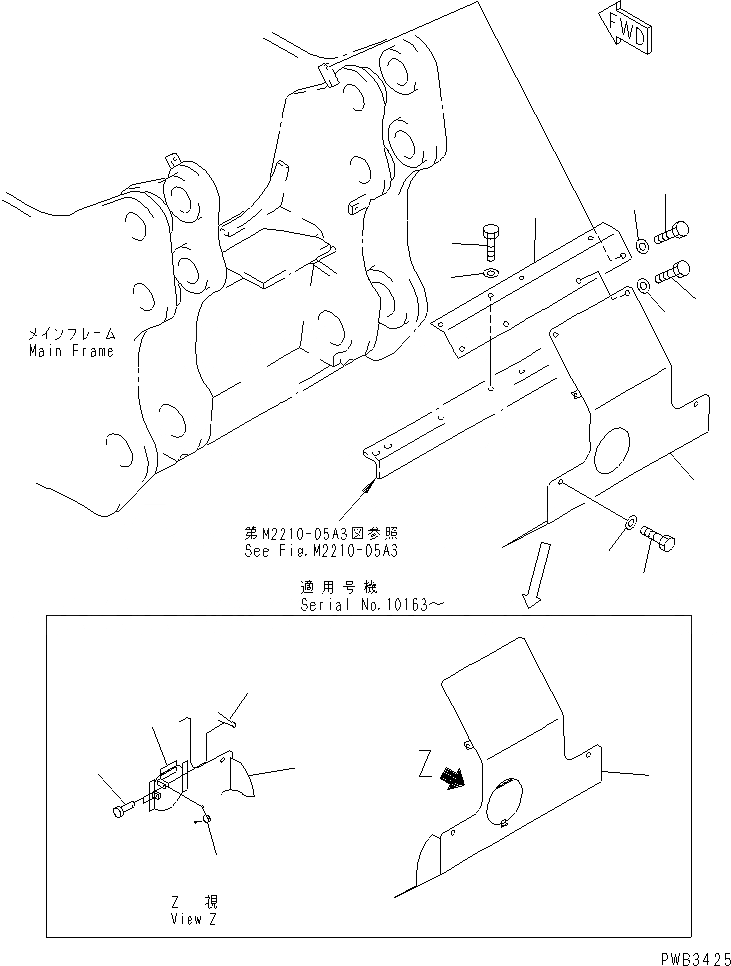 FWD

メインフレーム
Main Frame

第M2210-05A3図参照
See Fig.M2210-05A3

適用号機
Serial No.10163～

Z

Z 視
View Z

PWB3425