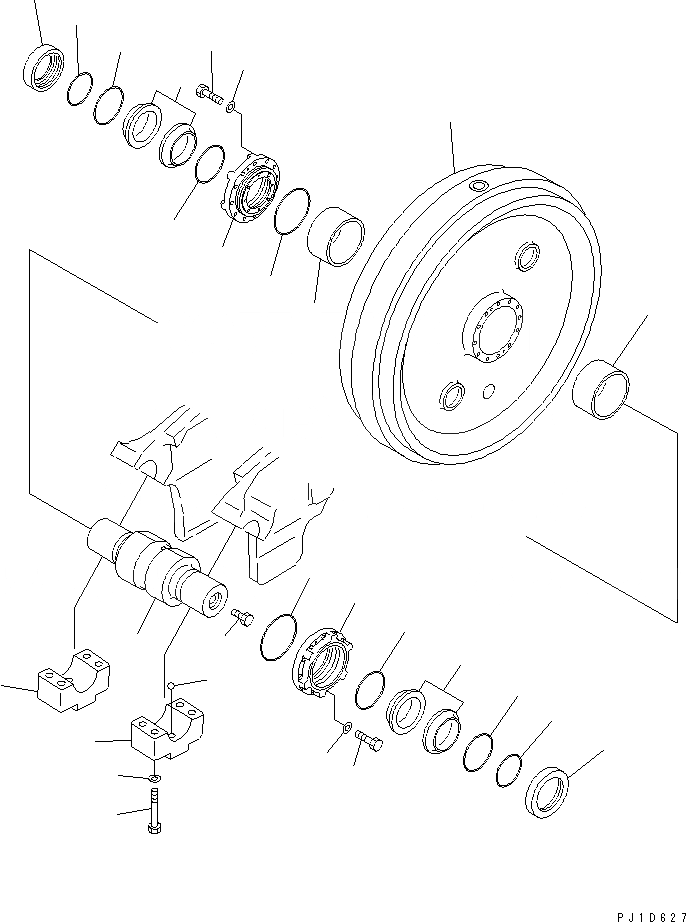 PJ1D627