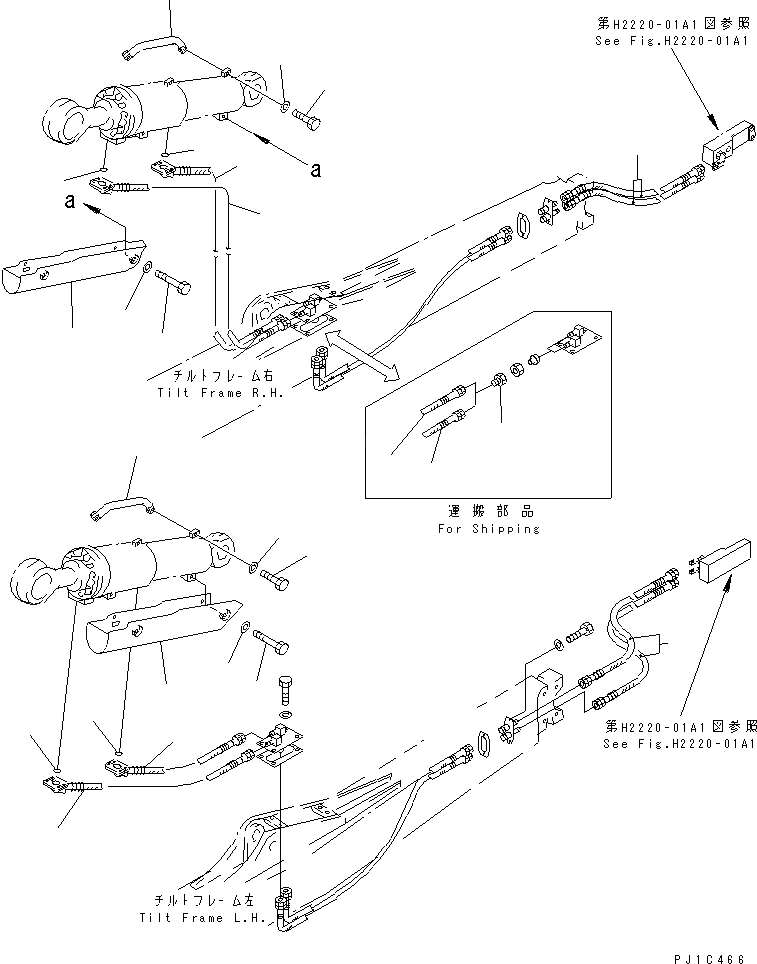 第H2220-01A1図参照
See Fig.H2220-01A1

a

a

チルトフレーム右
Tilt Frame R.H.

運搬部品
For Shipping

第H2220-01A1図参照
See Fig.H2220-01A1

チルトフレーム左
Tilt Frame L.H.

PJ1C466