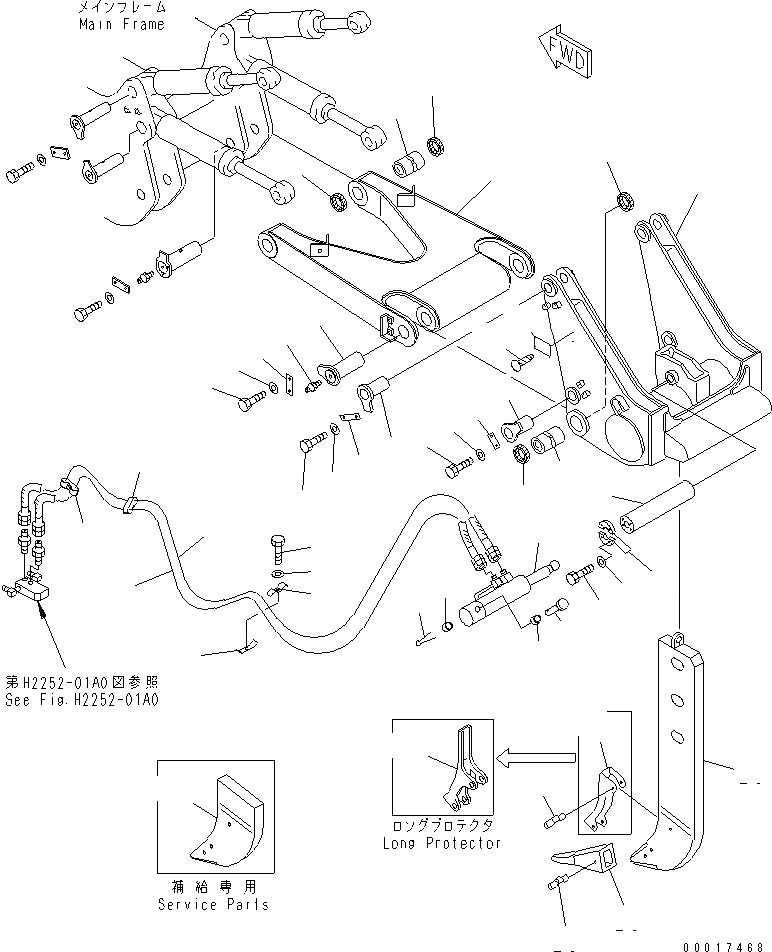 メインフレーム
Main Frame

FWD

第H2252-01A0図参照
See Fig.H2252-01A0

ロングプロテクタ
Long Protector

補給専用
Service Parts

00017468