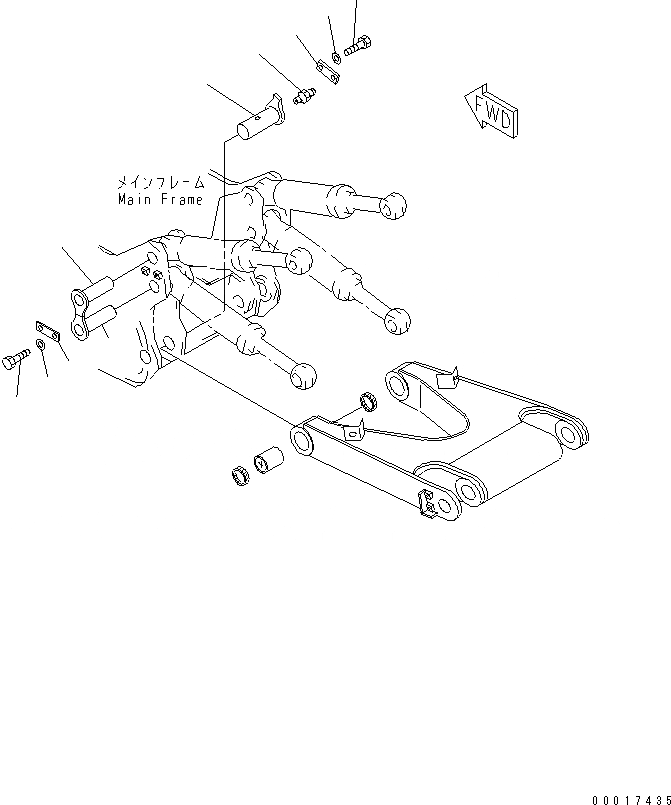 FWD

メインフレーム
Main Frame

00017435