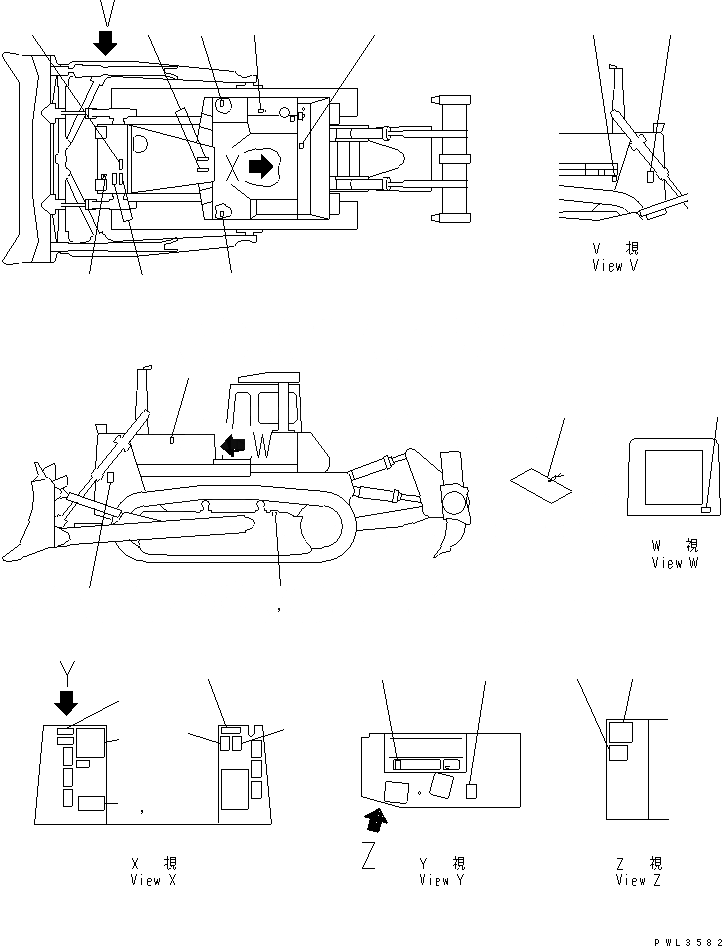 V

X

V 視
View V

W

W 視
View W

,

Y

,

Z

X 視
View X

Y 視
View Y

Z 視
View Z

PWL3582