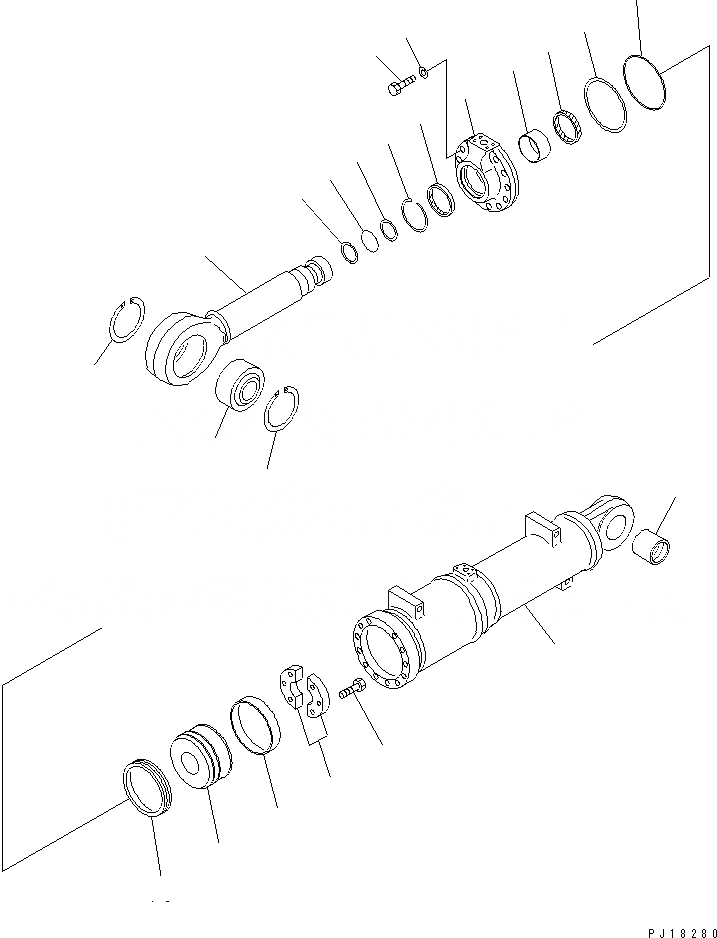 PJ18280