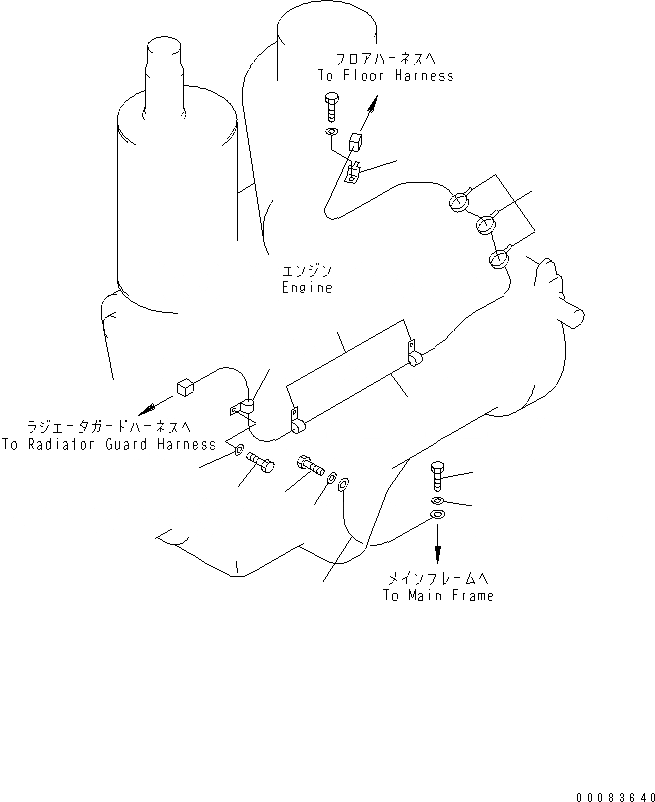 フロアハーネスへ
To Floor Harness

エンジン
Engine

ラジエータガードハーネスへ
To Radiator Guard Harness

メインフレームへ
To Main Frame

00083640