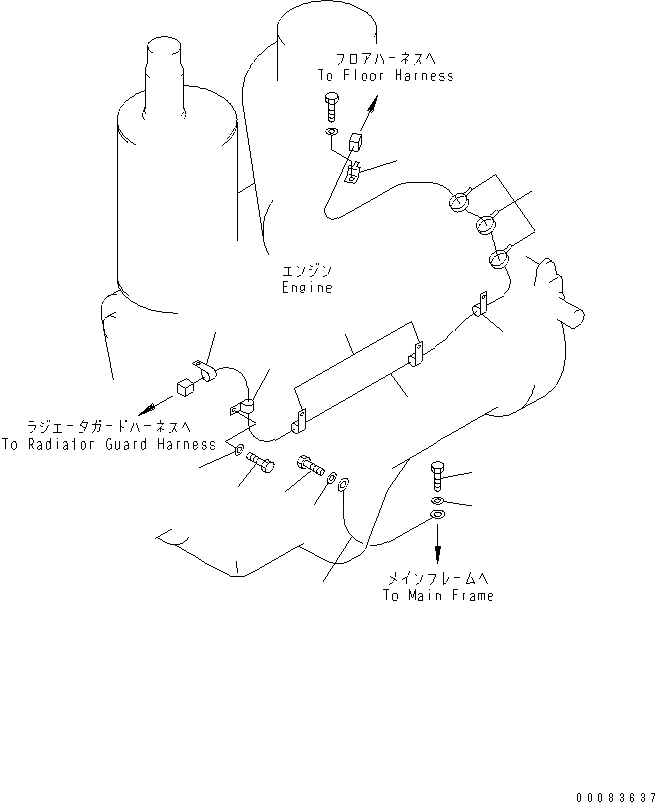 フロアハーネスへ
To Floor Harness

エンジン
Engine

ラジエータガードハーネスへ
To Radiator Guard Harness

メインフレームへ
To Main Frame

00083637