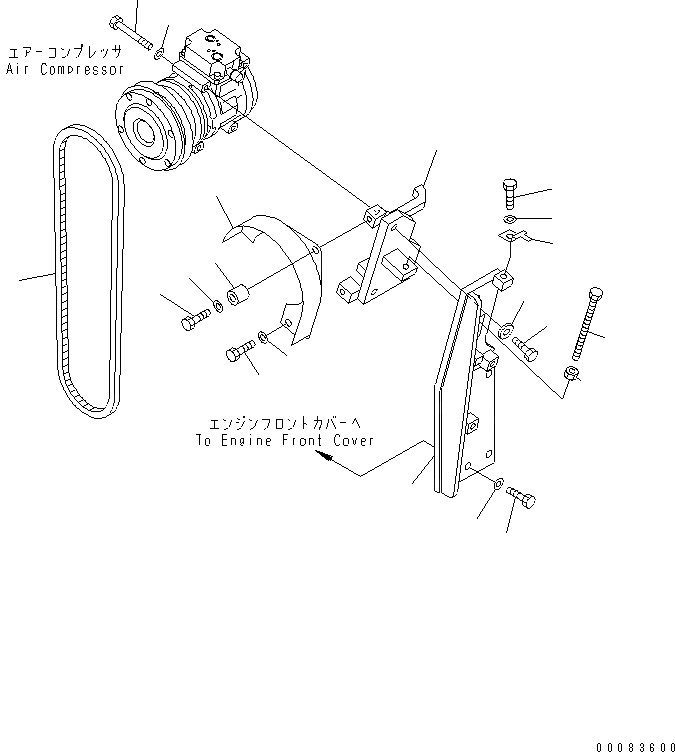 エアーコンプレッサ
Air Compressor

エンジンフロントカバーへ
To Engine Front Cover

00083600