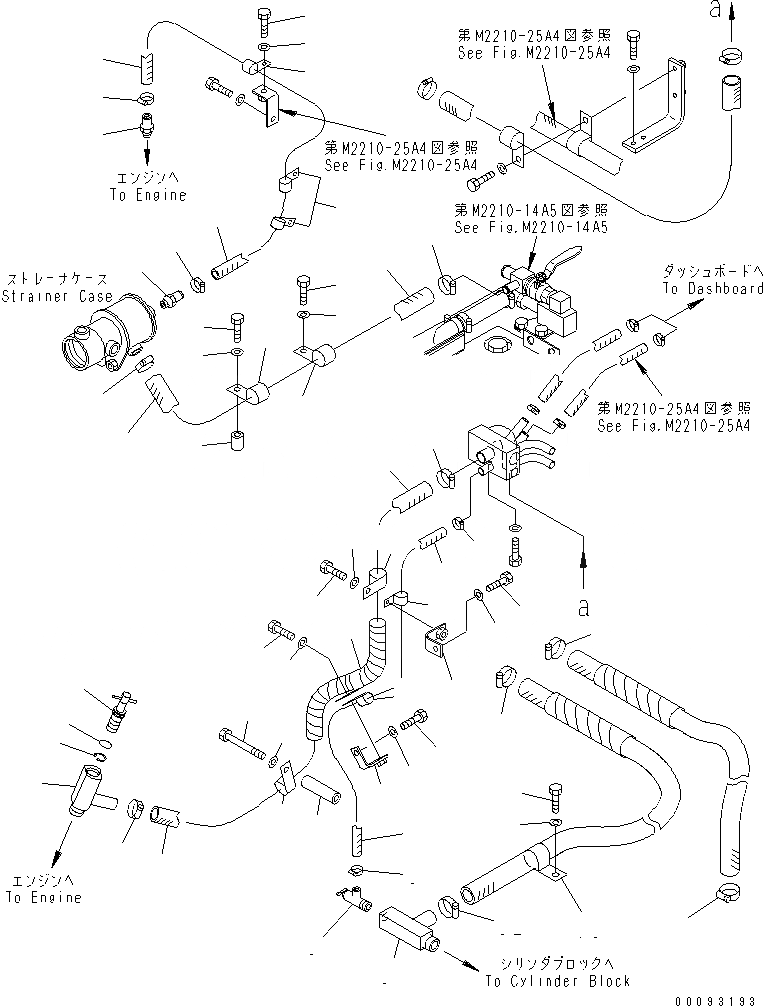 a

第M2210-25A4図参照
See Fig.M2210-25A4

第M2210-25A4図参照
See Fig.M2210-25A4

エンジンへ
To Engine

第M2210-14A5図参照
See Fig.M2210-14A5

ストレーナケース
Strainer Case

ダッシュボードへ
To Dashboard

第M2210-25A4図参照
See Fig.M2210-25A4

a

エンジンへ
To Engine

シリンダブロックへ
To Cylinder Block

00093193