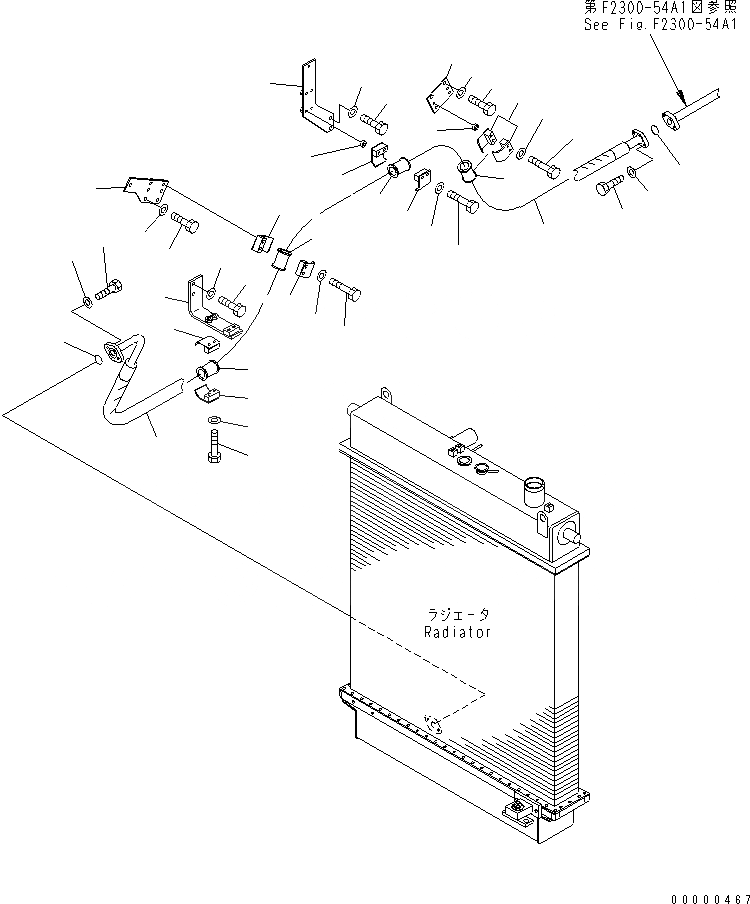 第F2300-54A1図参照
See Fig.F2300-54A1

ラジエータ
Radiator

00000467