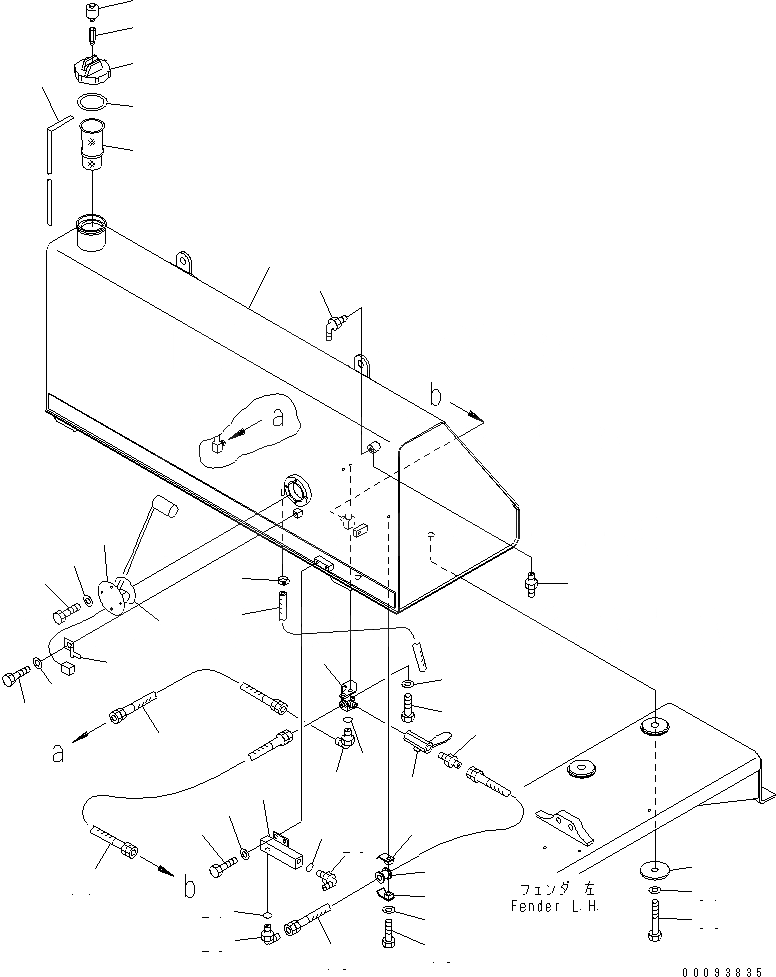 b

a

a

b

フェンダ 左
Fender L.H.

00093835