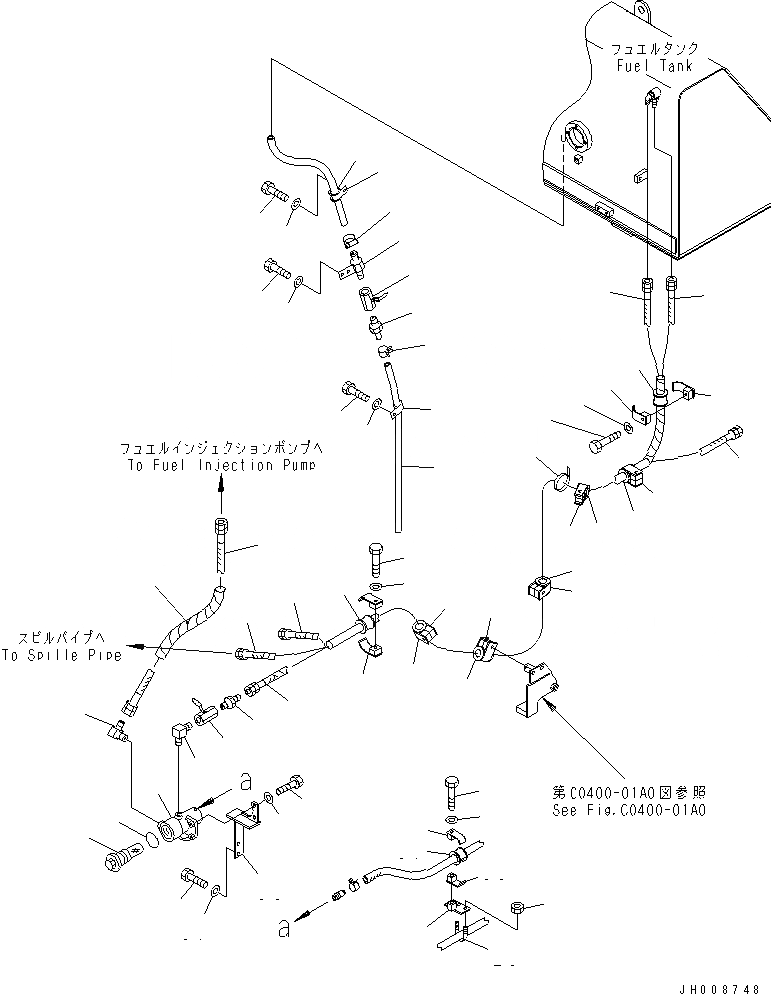 フュエルタンク
Fuel Tank

フュエルインジェクションポンプへ
To Fuel Injection Pump

スピルパイプへ
To Spille Pipe

a

第C0400-01A0図参照
See Fig.C0400-01A0

a

JH008748