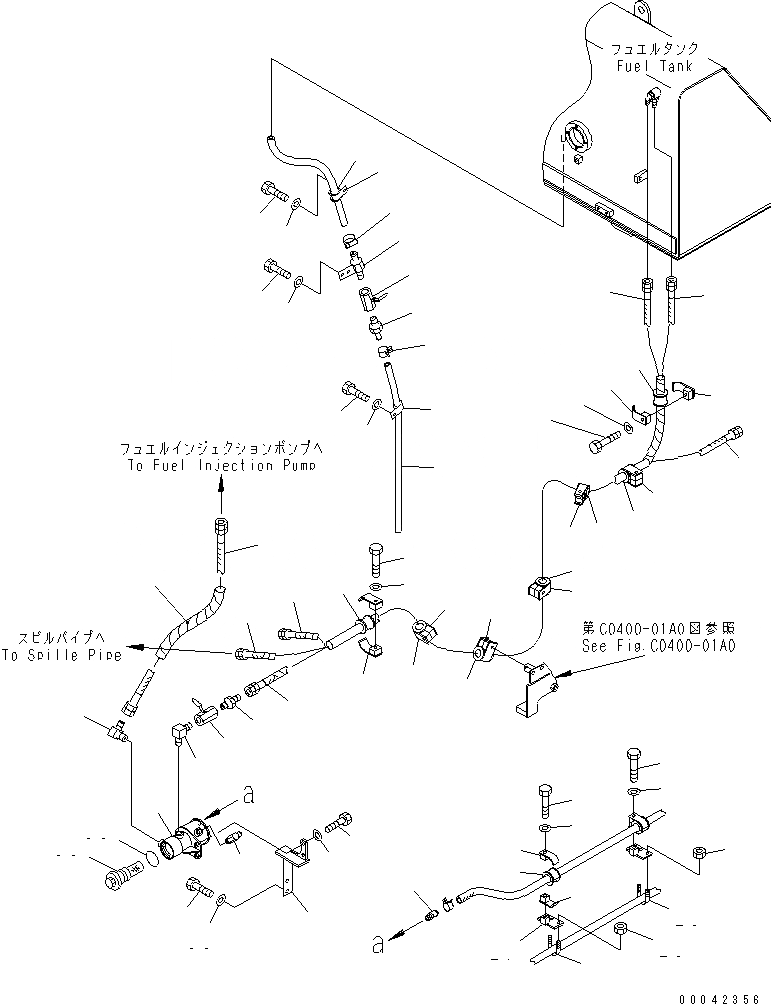 フュエルタンク
Fuel Tank

フュエルインジェクションポンプへ
To Fuel Injection Pump

スピルパイプへ
To Spille Pipe

第C0400-01A0図参照
See Fig.C0400-01A0

a

a

00042356