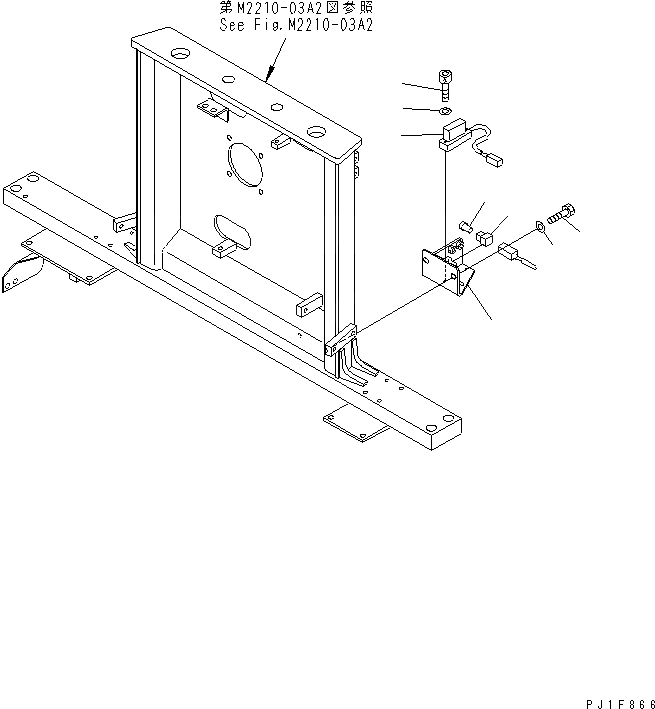 第M2210-03A2図参照
See Fig.M2210-03A2

PJ1F866