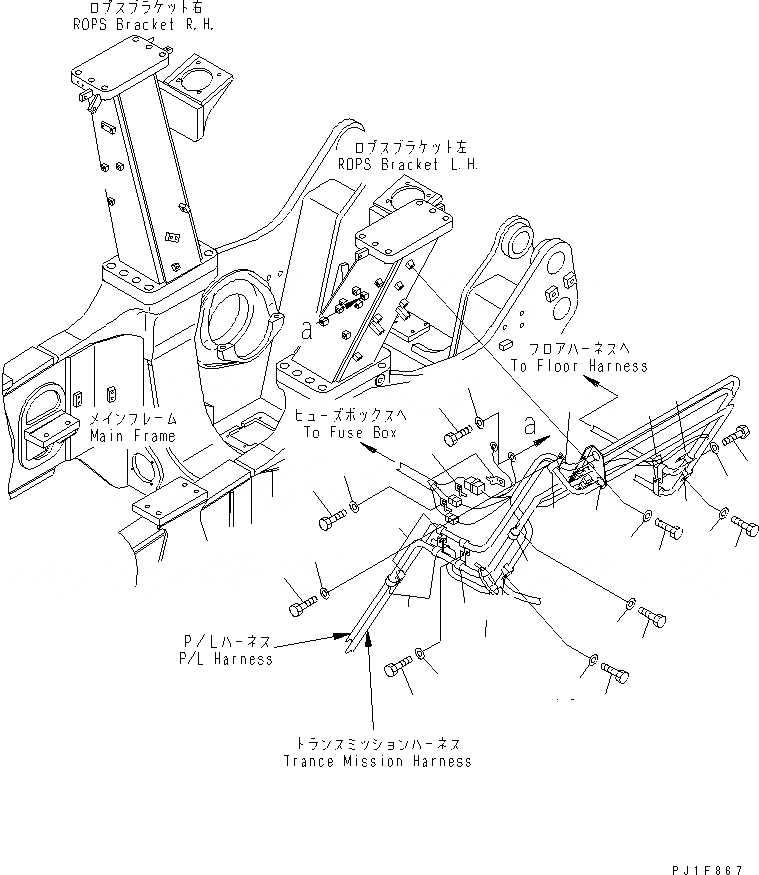 ロプスブラケット右
ROPS Bracket R.H.

ロプスブラケット左
ROPS Bracket L.H.

a

フロアハーネスへ
To Floor Harness

メインフレーム
Main Frame

ヒューズボックスへ
To Fuse Box

a

P/Lハーネス
P/L Harness

トランスミッションハーネス
Trance Mission Harness

PJ1F867