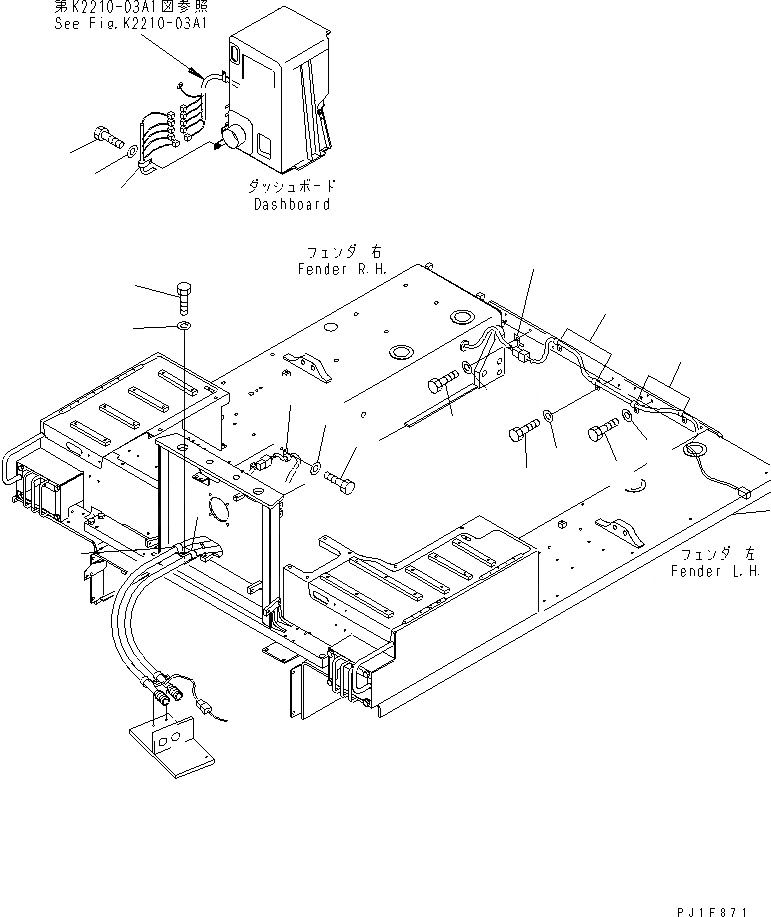 第K2210-03A1図参照
See Fig.K2210-03A1

ダッシュボード
Dashboard

フェンダ 右
Fender R.H.

フェンダ 左
Fender L.H.

PJ1F871