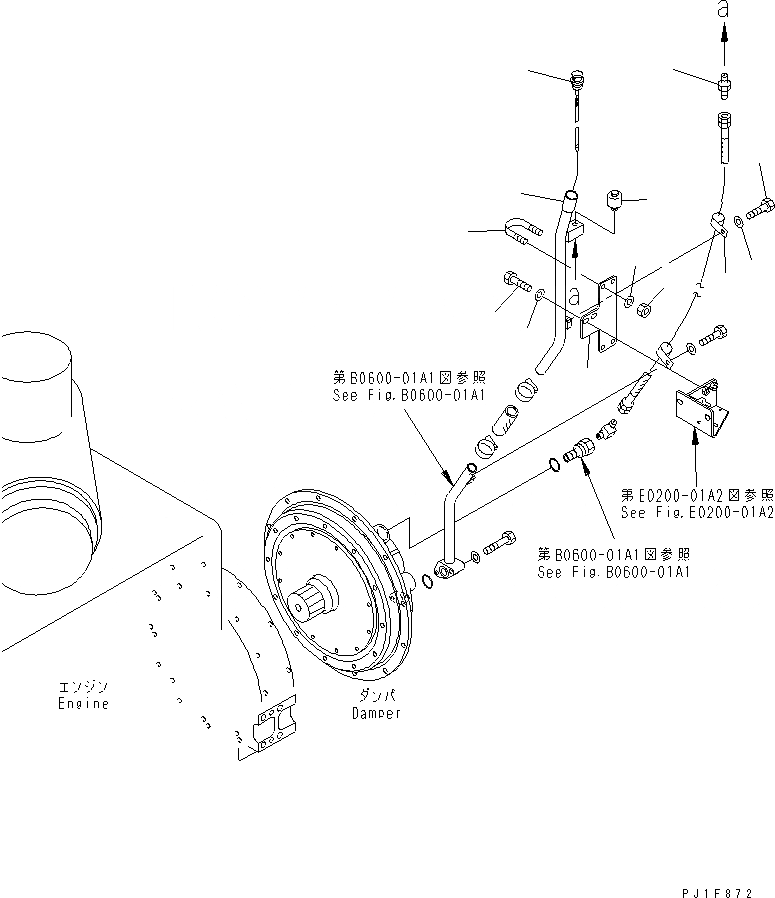 a

a

第B0600-01A1図参照
See Fig.B0600-01A1

第E0200-01A2図参照
See Fig.E0200-01A2

第B0600-01A1図参照
See Fig.B0600-01A1

エンジン
Engine

ダンパ
Damper

PJ1F872