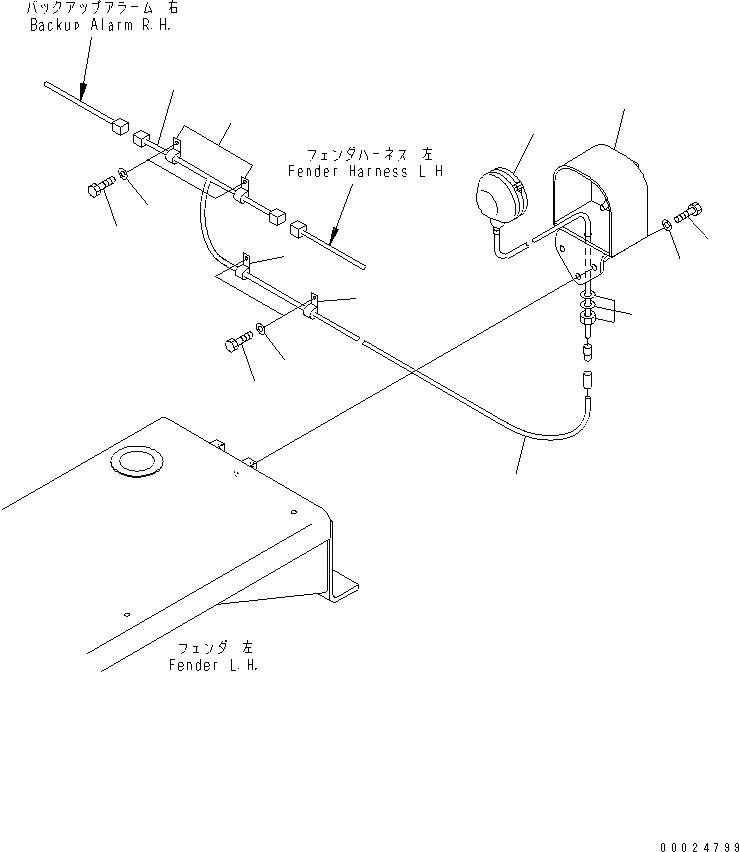 バックアップアラーム 右
Backup Alarm R.H.

フェンダハーネス 左
Fender Harness L H

フェンダ 左
Fender L.H.

00024799