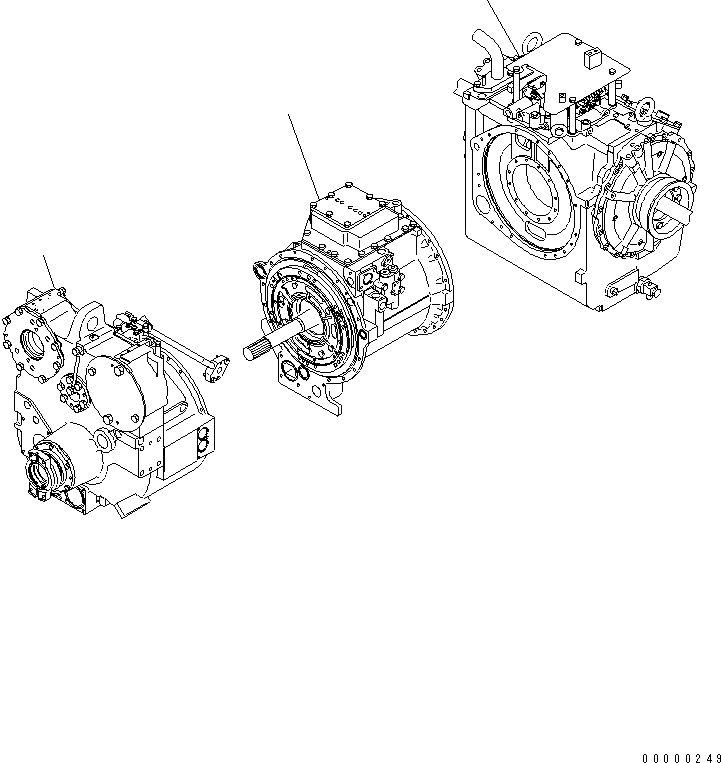 00000249