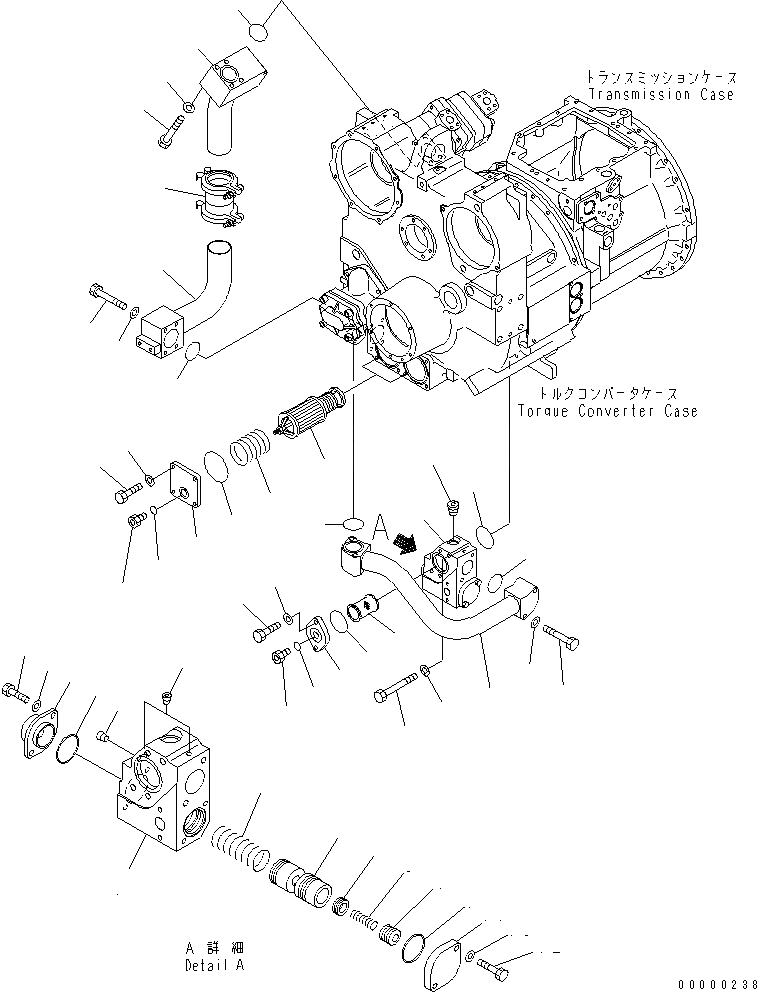 トランスミッションケース
Transmission Case

トルクコンバータケース
Torque Converter Case

A

A 詳細
Detail A

00000238