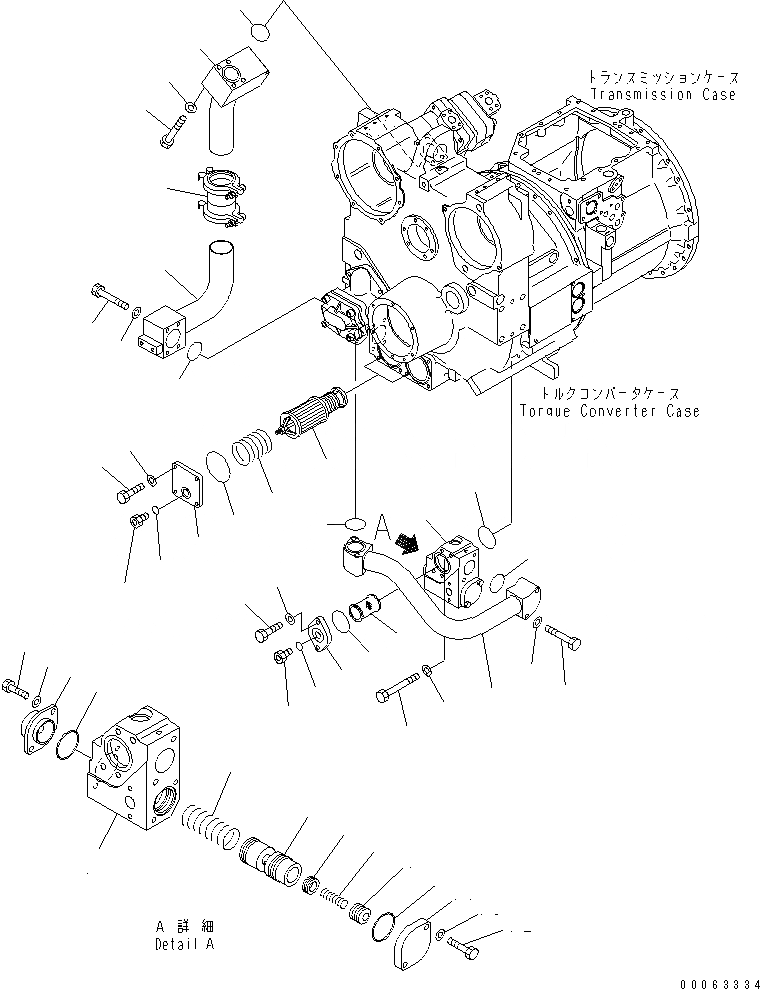 トランスミッションケース
Transmission Case

トルクコンバータケース
Torque Converter Case

A

A 詳細
Detail A

00063334