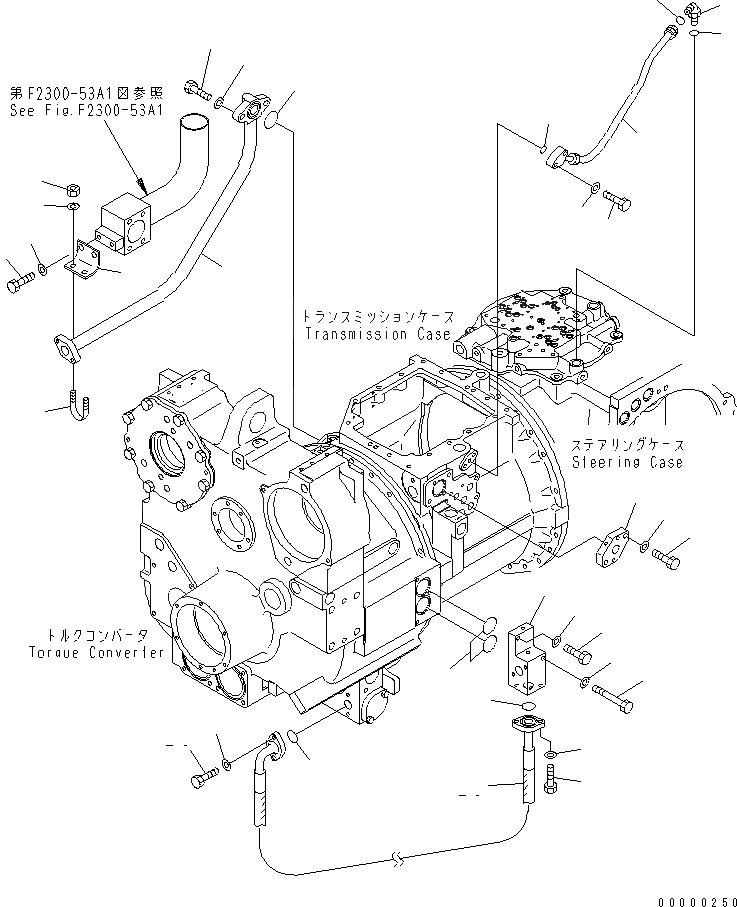 第F2300-53A1図参照
See Fig.F2300-53A1

トランスミッションケース
Transmission Case

ステアリングケース
Steering Case

トルクコンバータ
Torque Converter

00000250