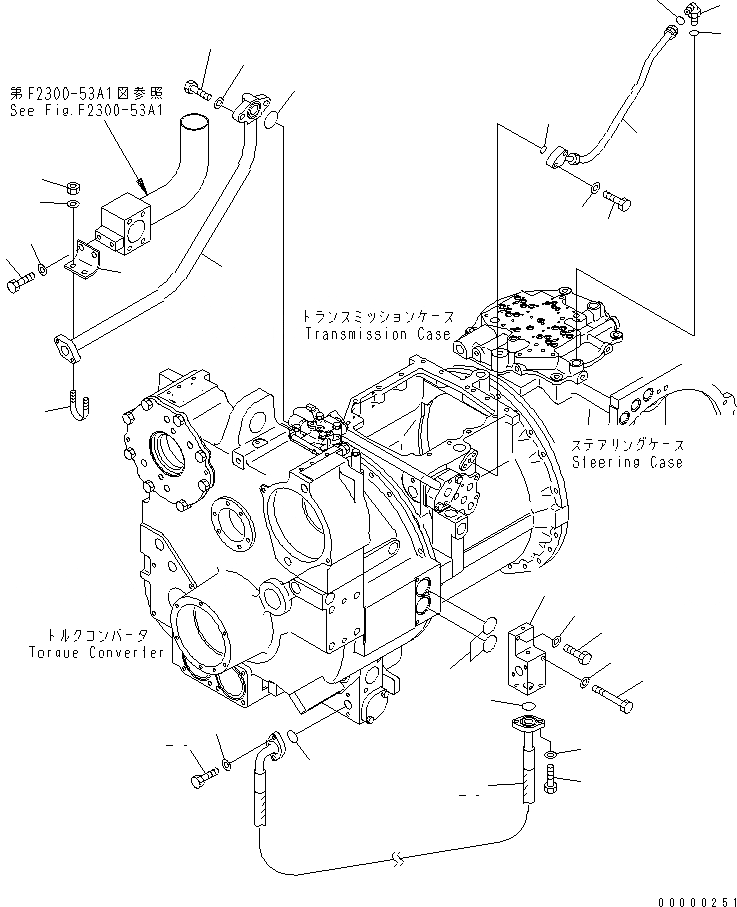 第F2300-53A1図参照
See Fig.F2300-53A1

トランスミッションケース
Transmission Case

ステアリングケース
Steering Case

トルクコンバータ
Torque Converter

00000251