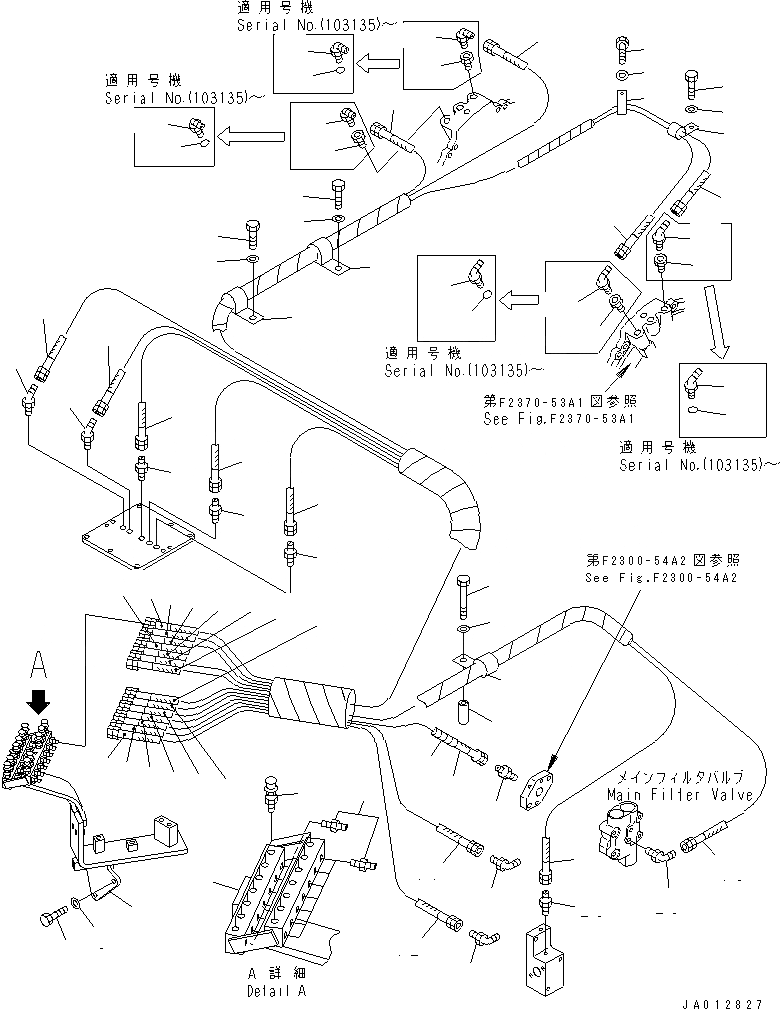 適用号機
Serial No.(103135)～

適用号機
Serial No.(103135)～

適用号機
Serial No.(103135)～

第F2370-53A1図参照
See Fig.F2370-53A1

適用号機
Serial No.(103135)～

第F2300-54A2図参照
See Fig.F2300-54A2

A

メインフィルタバルブ
Main Filter Valve

A 詳細
Detail A

JA012827