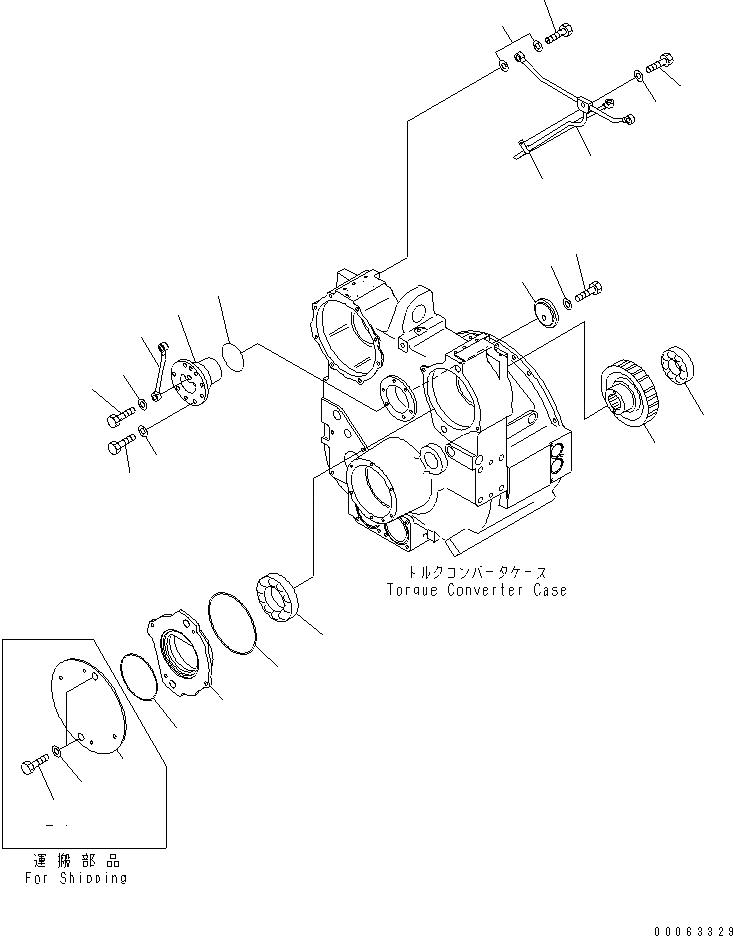 トルクコンバータケース
Torque Converter Case

運搬部品
For Shipping

00063329