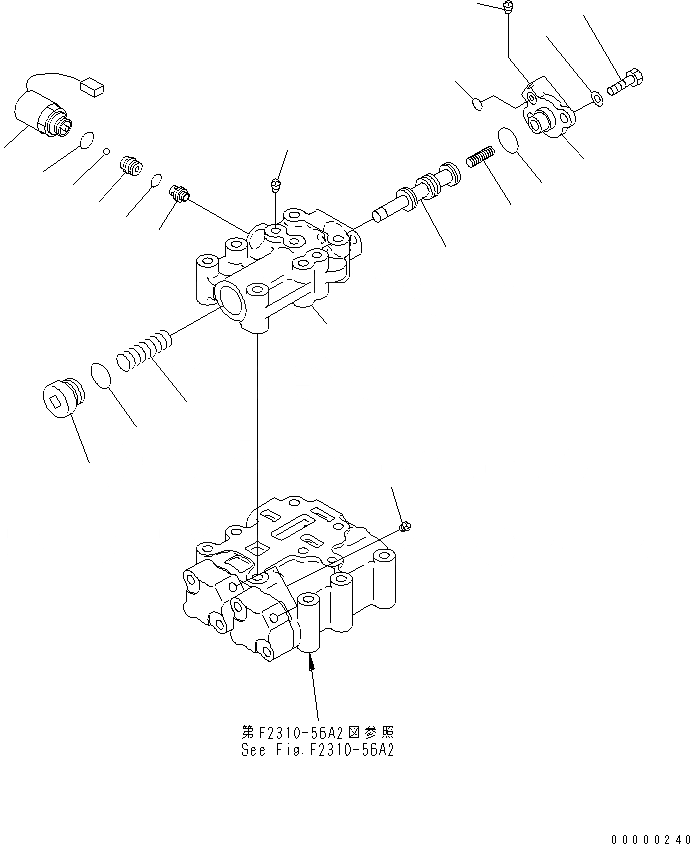 第F2310-56A2図参照
See Fig.F2310-56A2

00000240