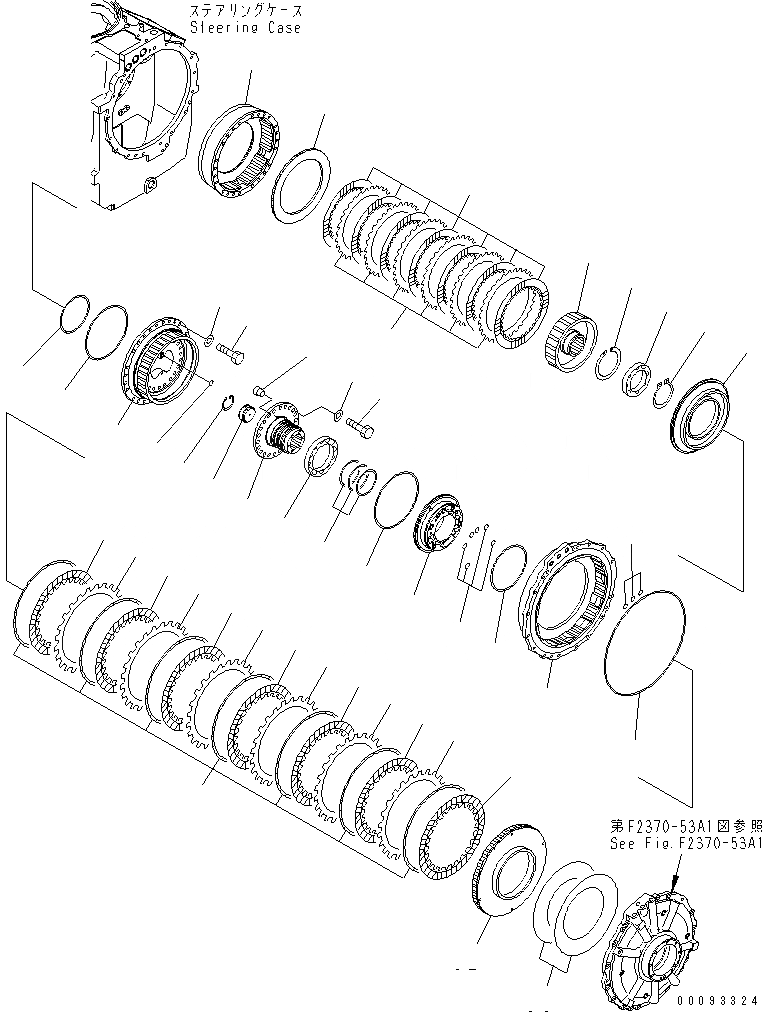 ステアリングケース
Steering Case

第F2370-53A1図参照
See Fig.F2370-53A1

00093324