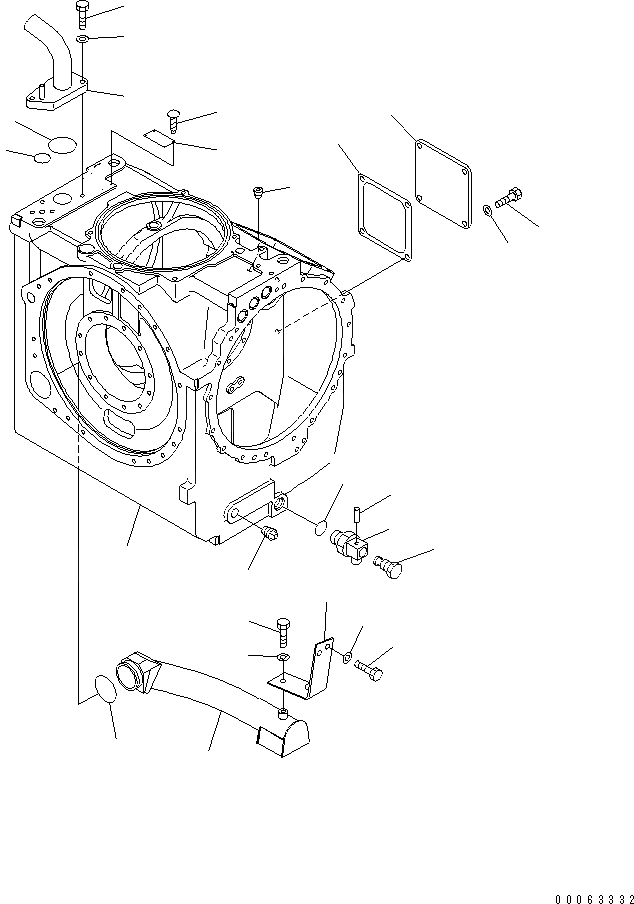 00063332