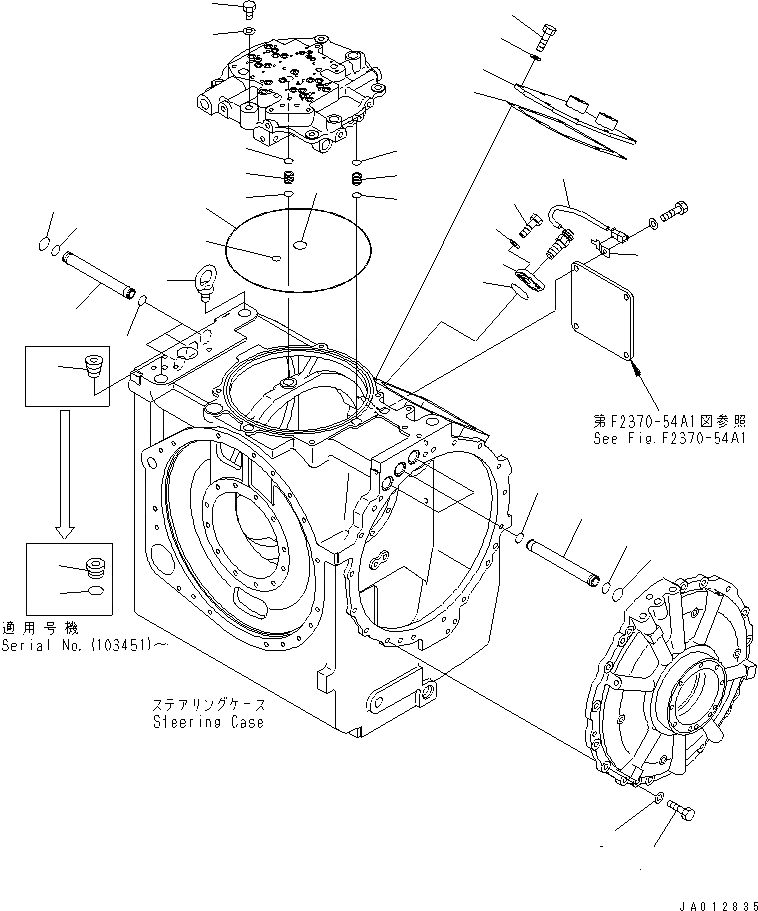 第F2370-54A1図参照
See Fig.F2370-54A1

適用号機
Serial No.(103451)～

ステアリングケース
Steering Case

JA012835