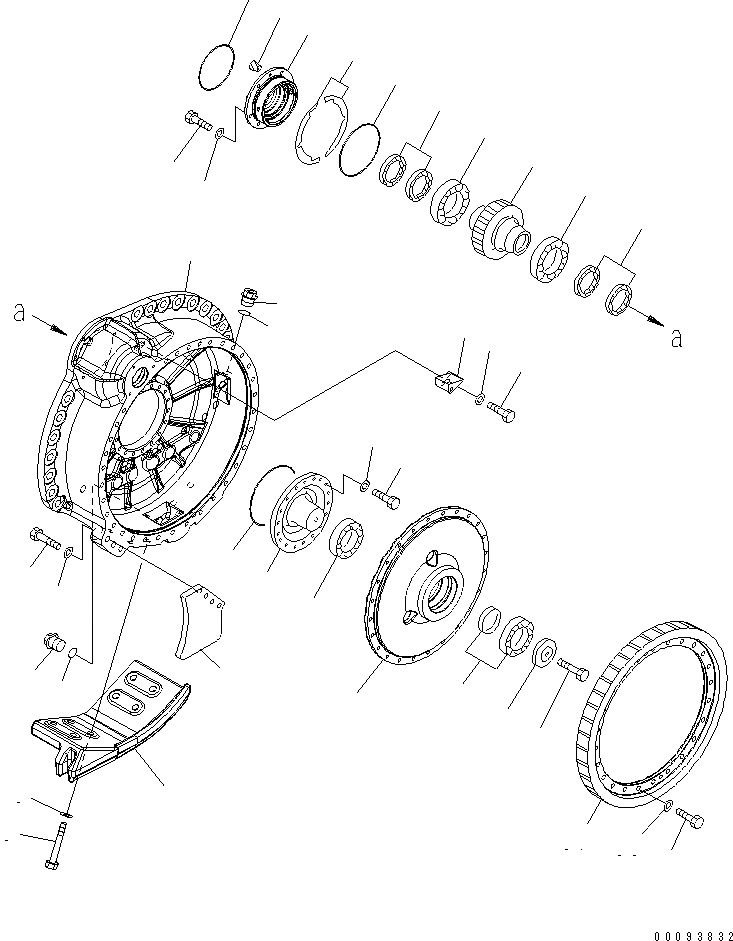 a
a
00093832