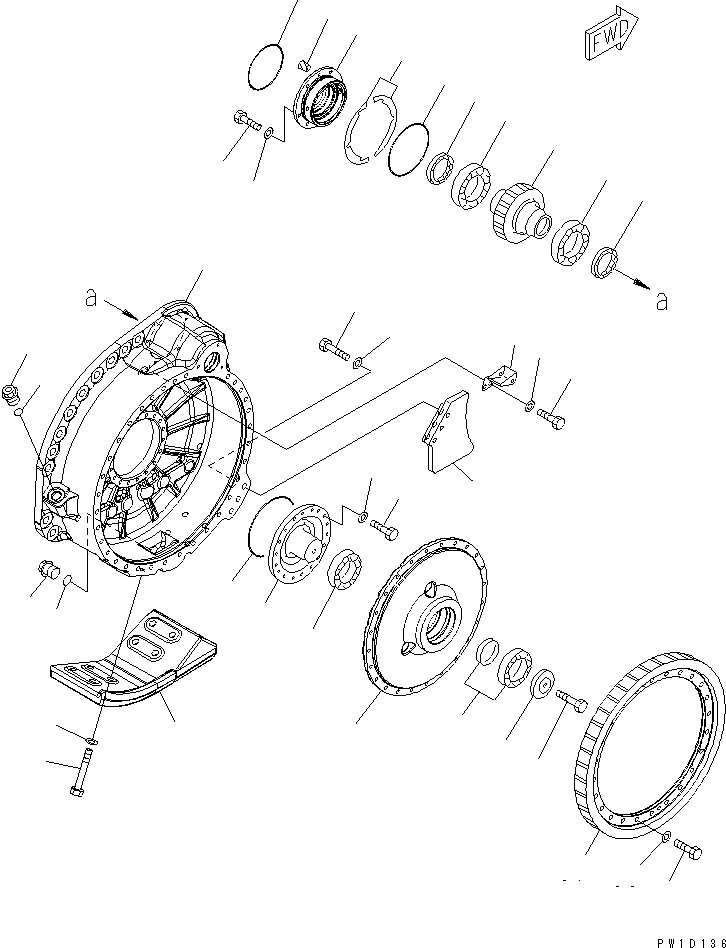 FWD

a

a

PW1D136