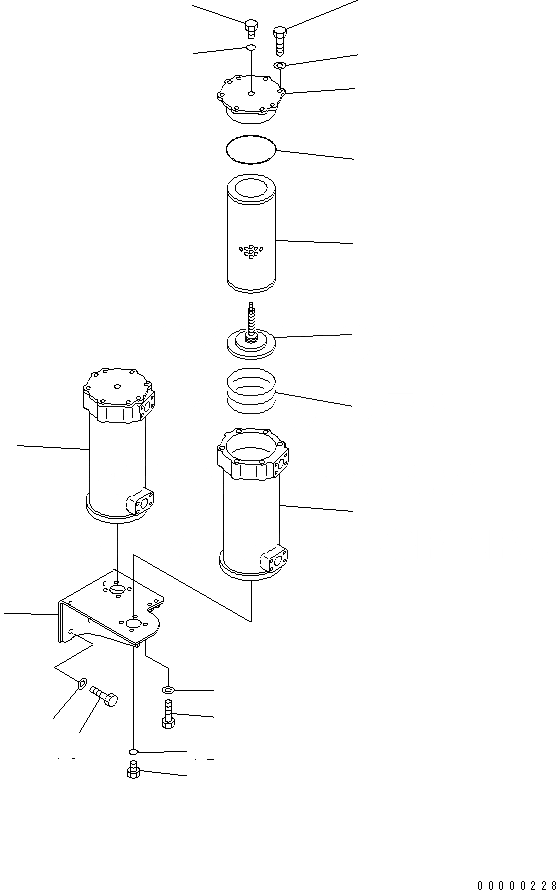 00000228