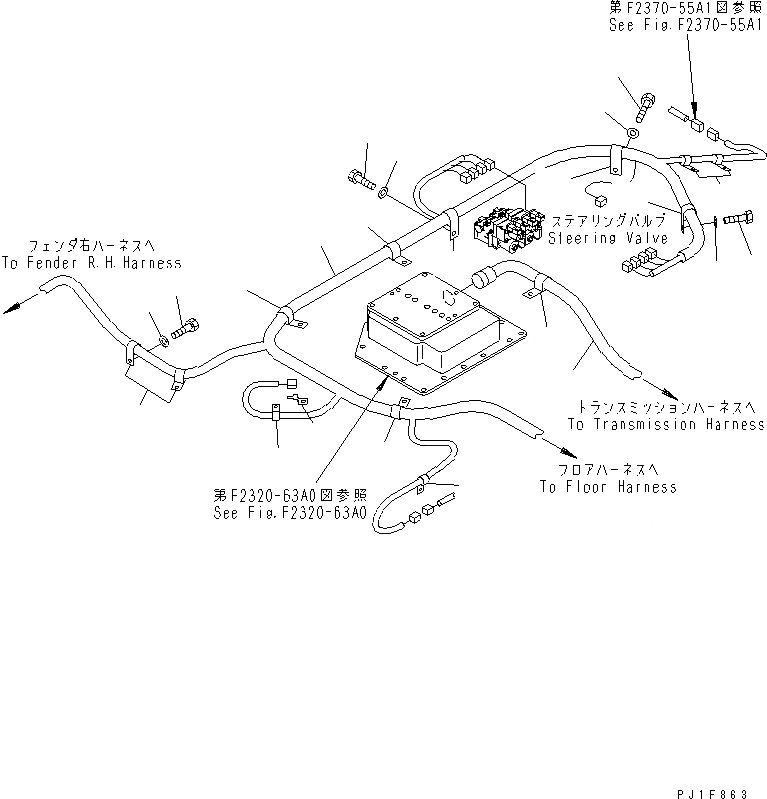 第F2370-55A1図参照
See Fig.F2370-55A1

ステアリングバルブ
Steering Valve

フェンダ右ハーネスへ
To Fender R.H.Harness

トランスミッションハーネスへ
To Transmission Harness

フロアハーネスへ
To Floor Harness

第F2320-63A0図参照
See Fig.F2320-63A0

PJ1F863