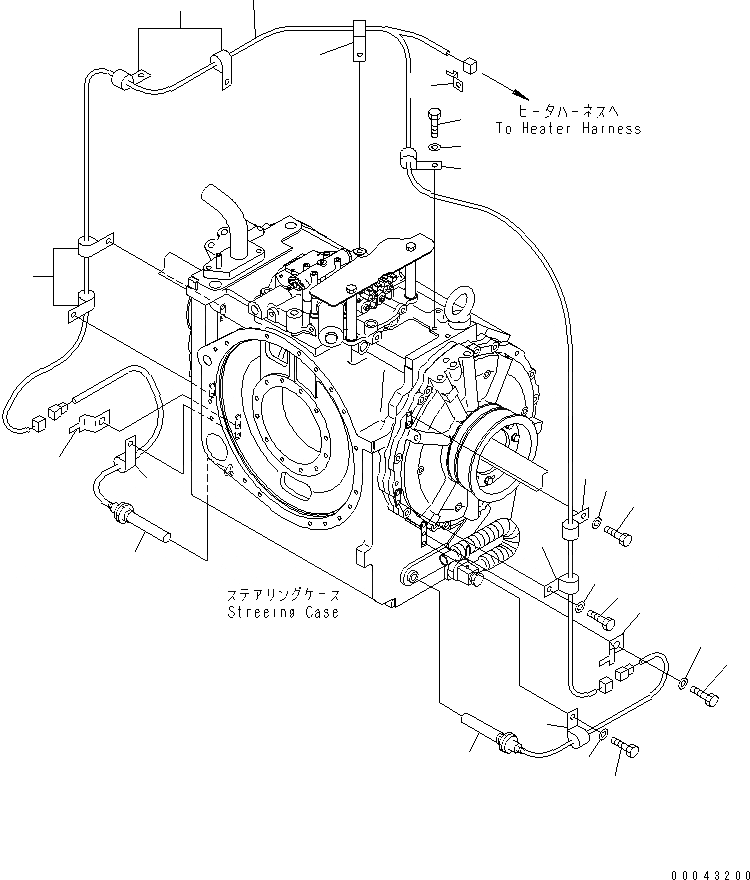 ヒータハーネスへ
To Heater Harness

ステアリングケース
Streeing Case

00043200