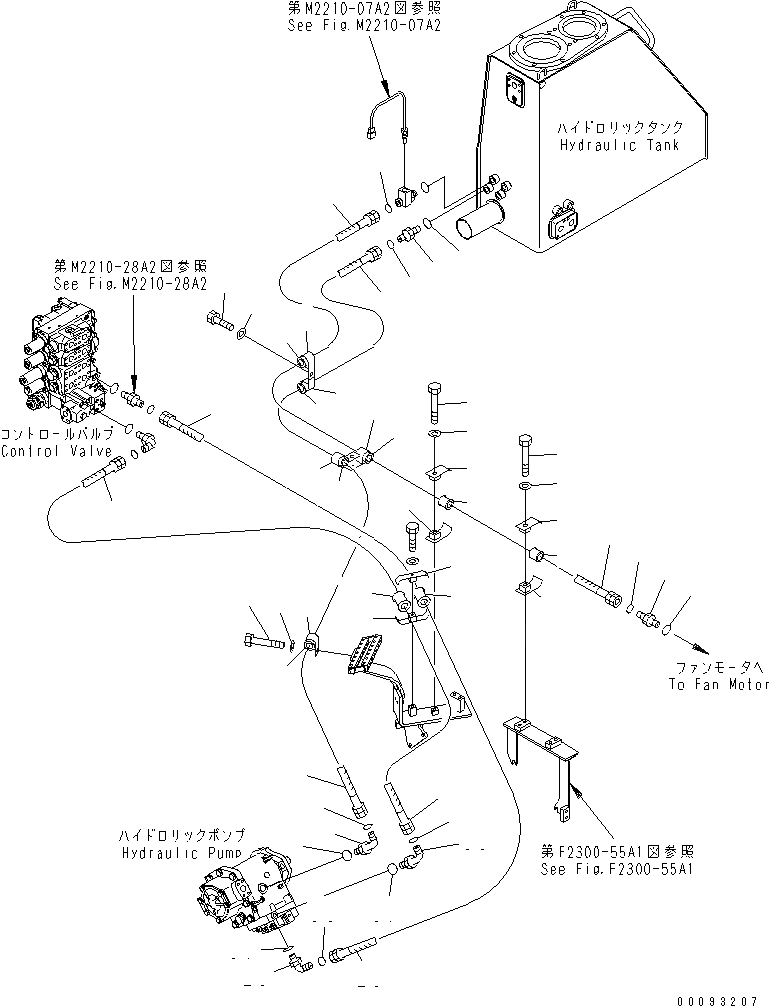 第M2210-07A2図参照
See Fig.M2210-07A2

ハイドロリックタンク
Hydraulic Tank

第M2210-28A2図参照
See Fig.M2210-28A2

コントロールバルブ
Control Valve

ファンモータへ
To Fan Motor

ハイドロリックポンプ
Hydraulic Pump

第F2300-55A1図参照
See Fig.F2300-55A1

00093207