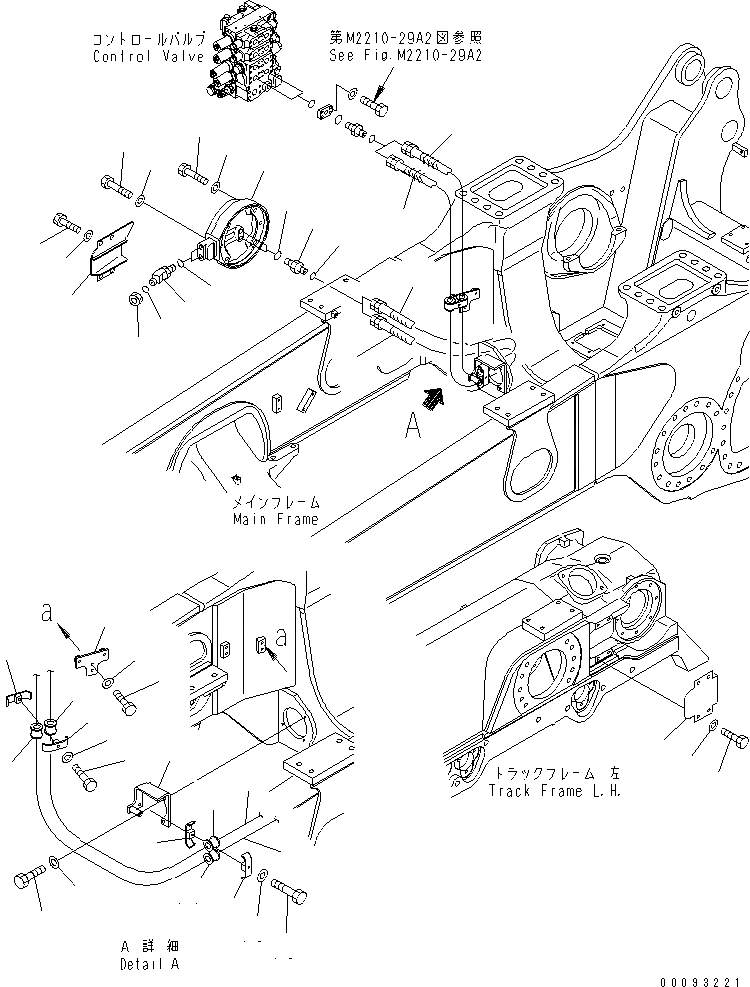 コントロールバルブ
Control Valve

第M2210-29A2図参照
See Fig.M2210-29A2

A

メインフレーム
Main Frame

a

a

トラックフレーム 左
Track Frame L.H.

A 詳細
Detail A

00093221