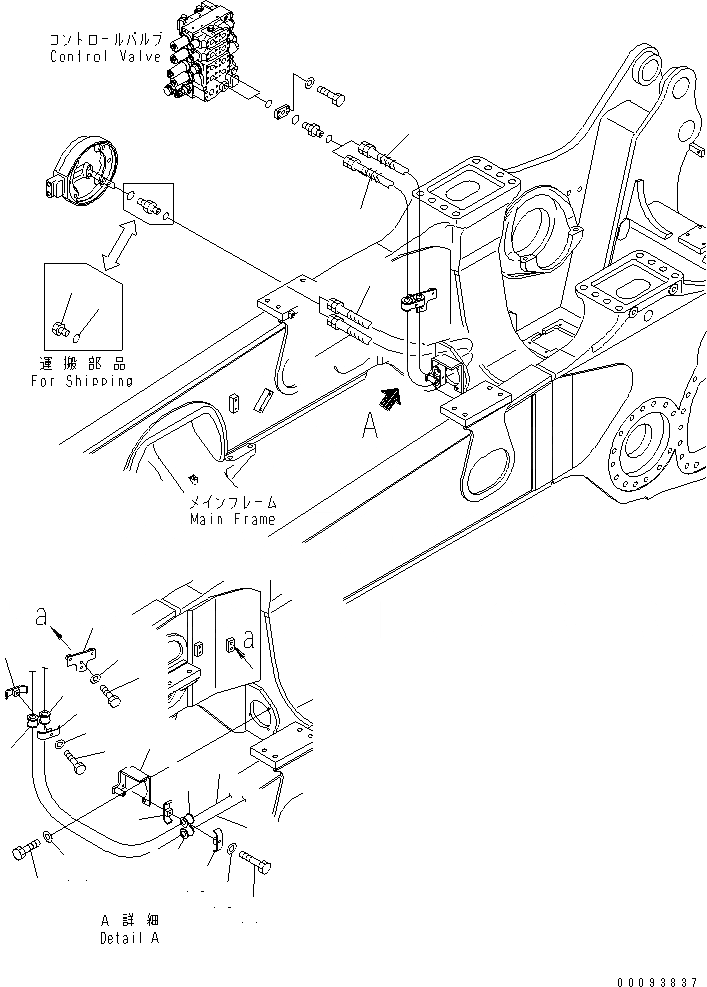 コントロールバルブ
Control Valve

運搬部品
For Shipping

A

メインフレーム
Main Frame

a

a

A 詳細
Detail A

00093837