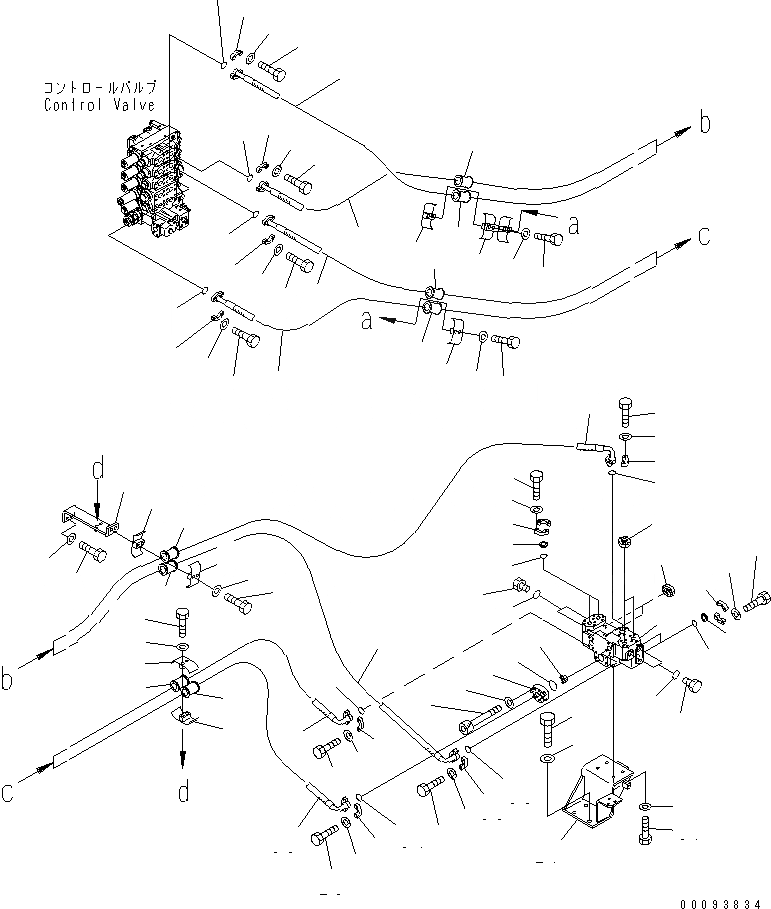 コントロールバルブ
Control Valve

b
a
c
a

d
b
c
d

00093834