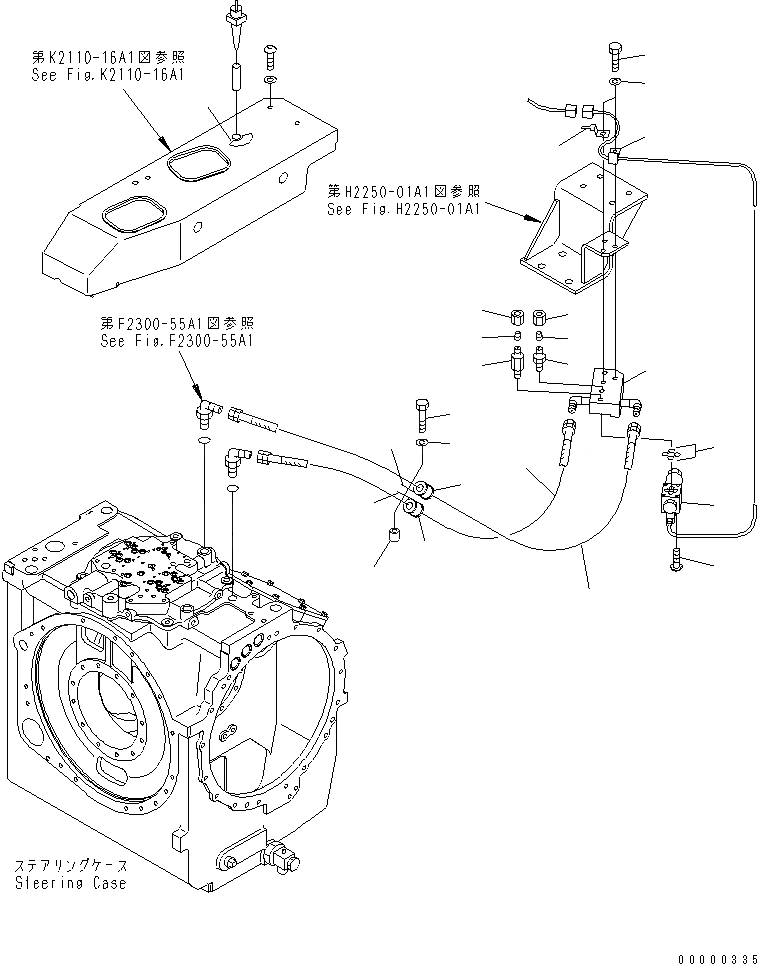 第K2110-16A1図参照
See Fig.K2110-16A1

第H2250-01A1図参照
See Fig.H2250-01A1

第F2300-55A1図参照
See Fig.F2300-55A1

ステアリングケース
Steering Case

00000335