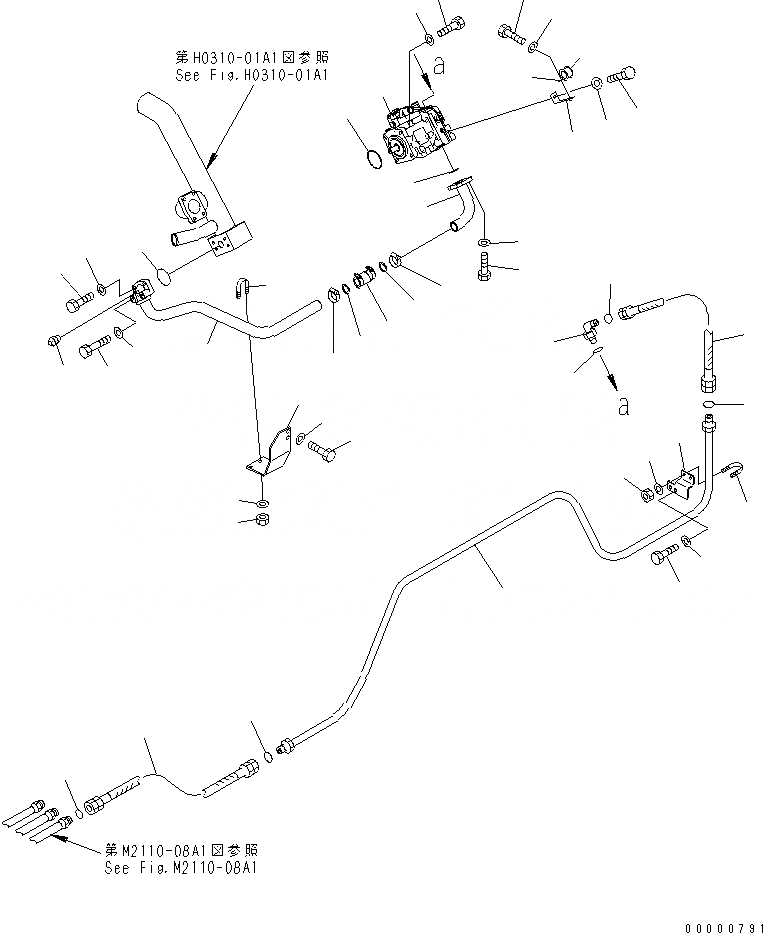 第H0310-01A1図参照
See Fig.H0310-01A1

a

a

第M2110-08A1図参照
See Fig.M2110-08A1

00000791