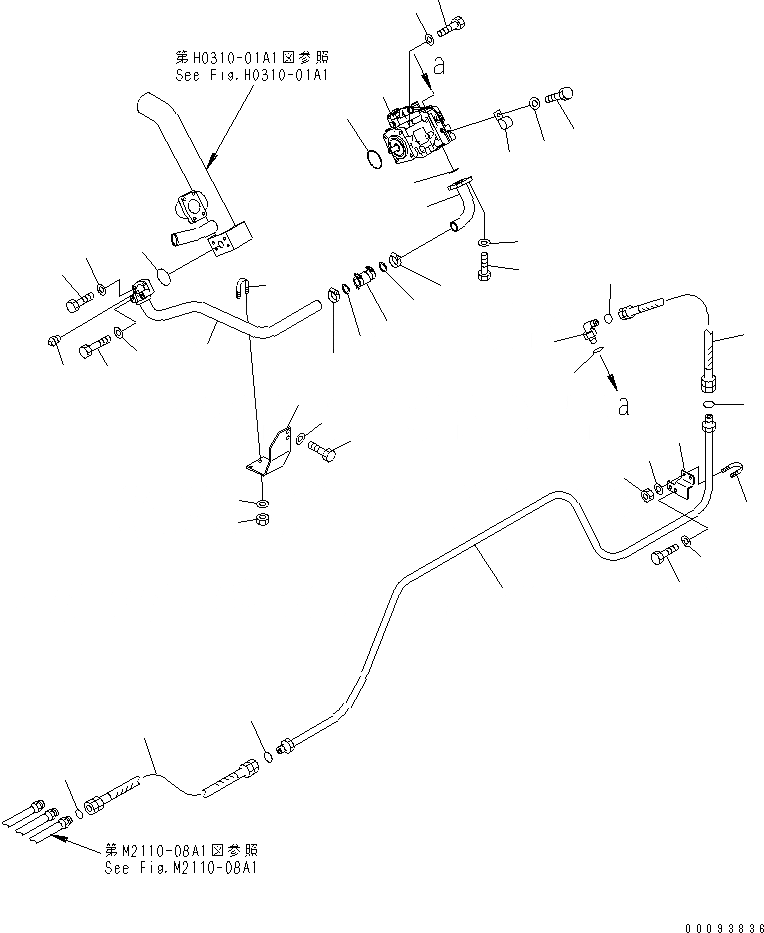 第H0310-01A1図参照
See Fig.H0310-01A1

a

a

第M2110-08A1図参照
See Fig.M2110-08A1

00093836