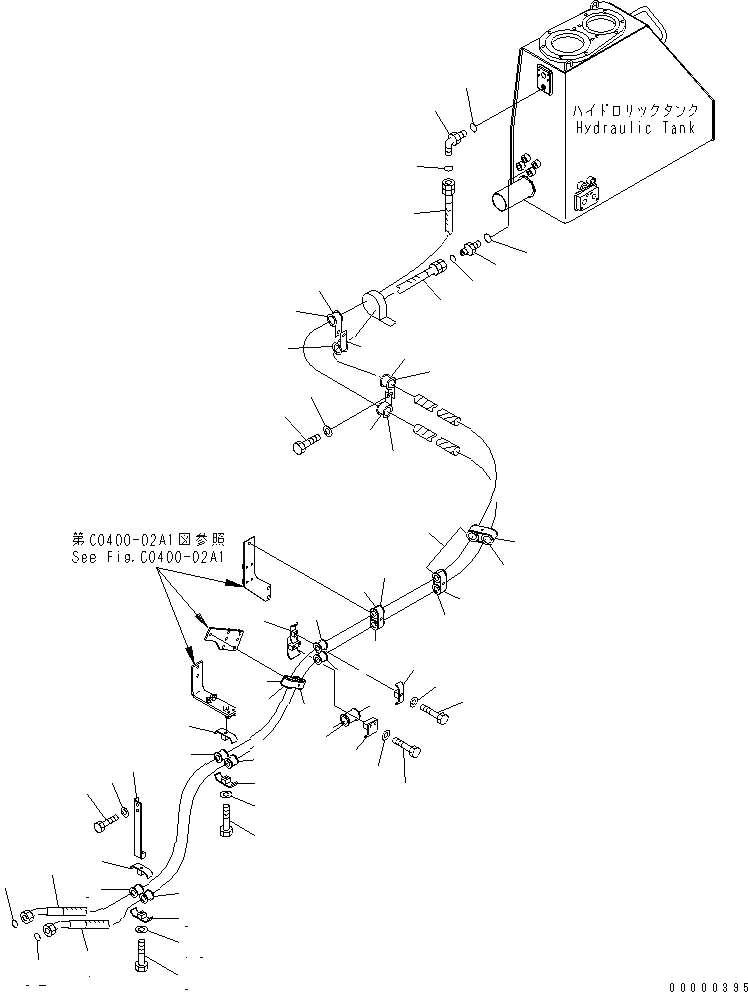 ハイドロリックタンク
Hydraulic Tank

第C0400-02A1図参照
See Fig.C0400-02A1

00000395